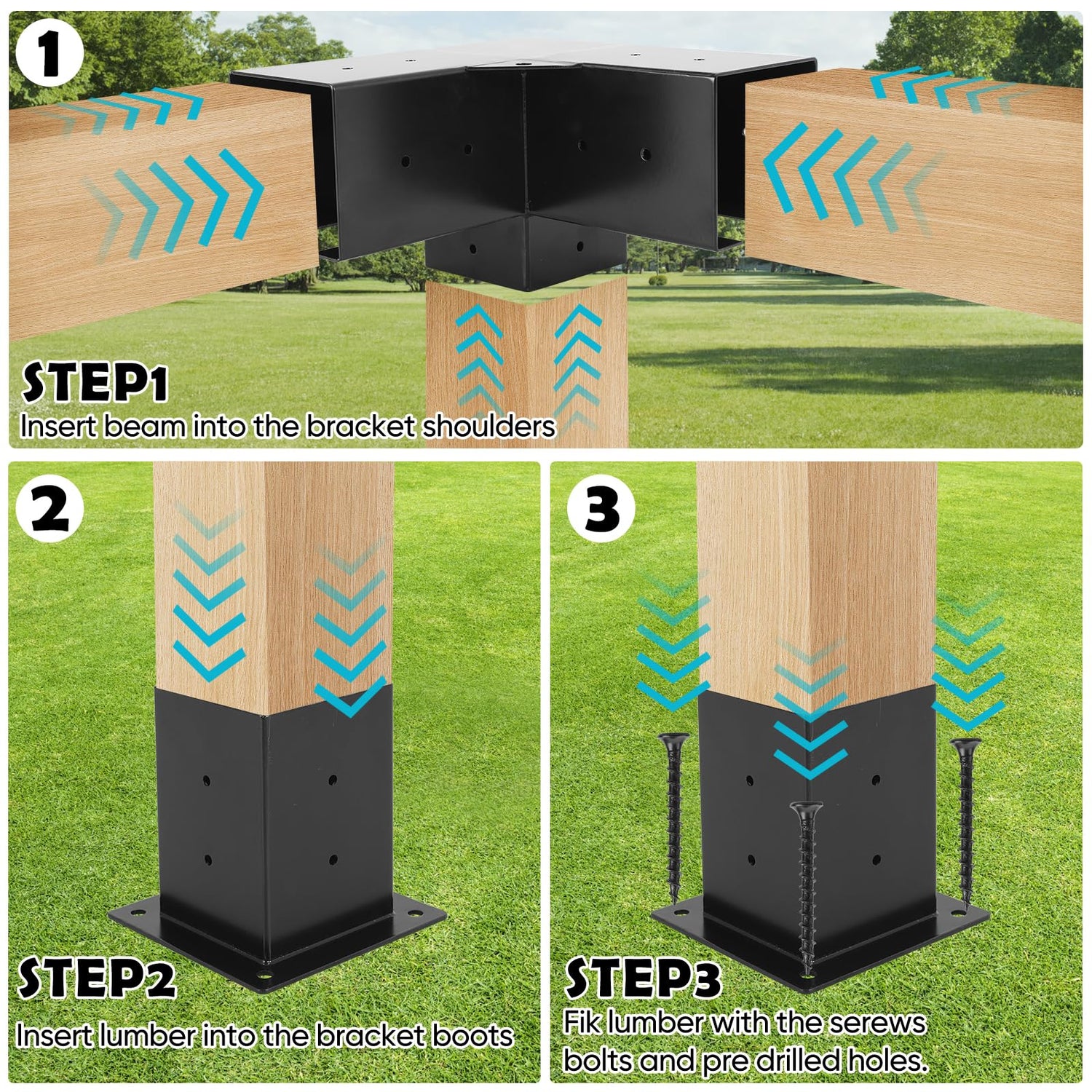 1

STEP1
Insert beam into the bracket shoulders

2

STEP2
Insert lumber into the bracket boots

3

STEP3
Fik lumber with the serews bolts and pre drilled holes.