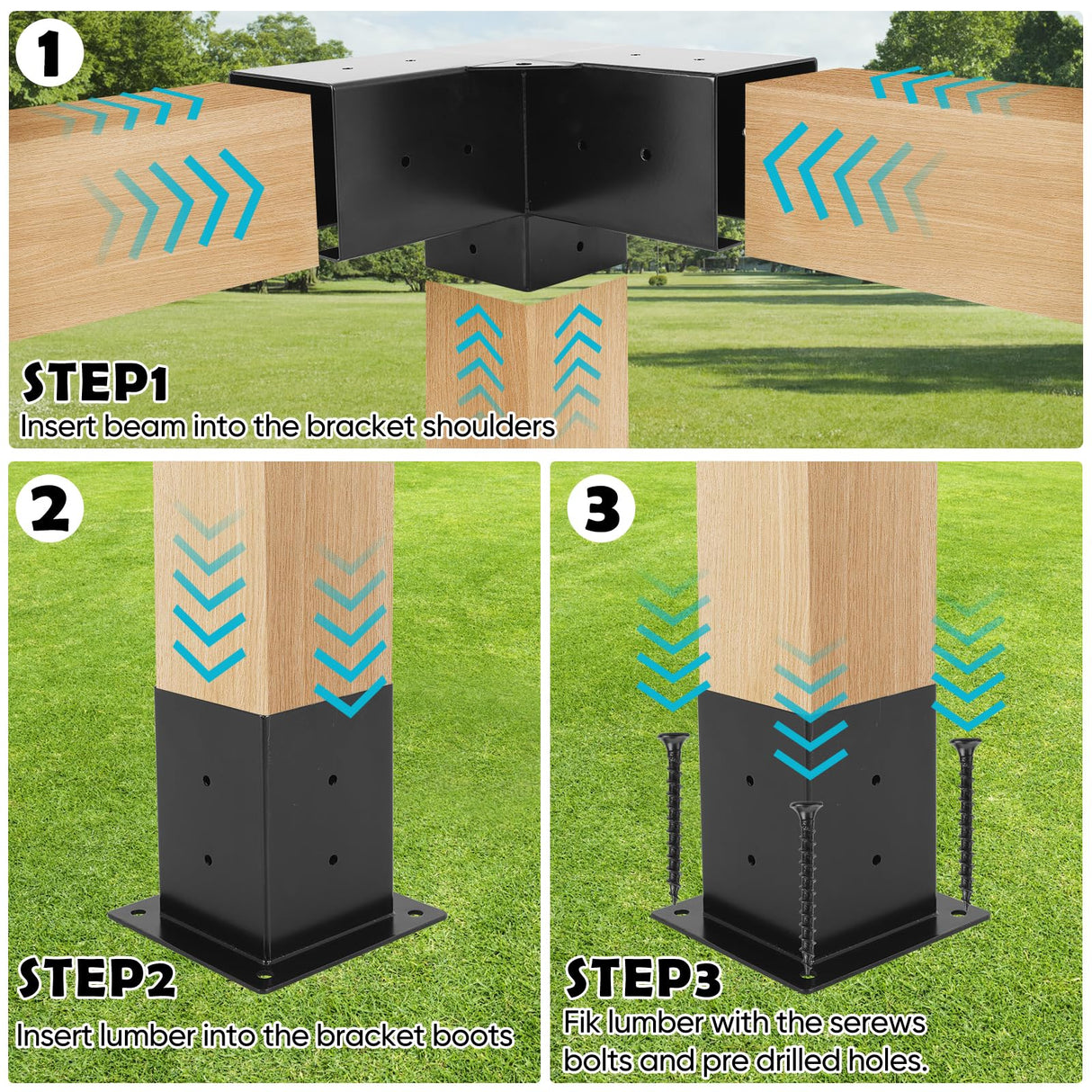 1

STEP1
Insert beam into the bracket shoulders

2

STEP2
Insert lumber into the bracket boots

3

STEP3
Fik lumber with the serews bolts and pre drilled holes.