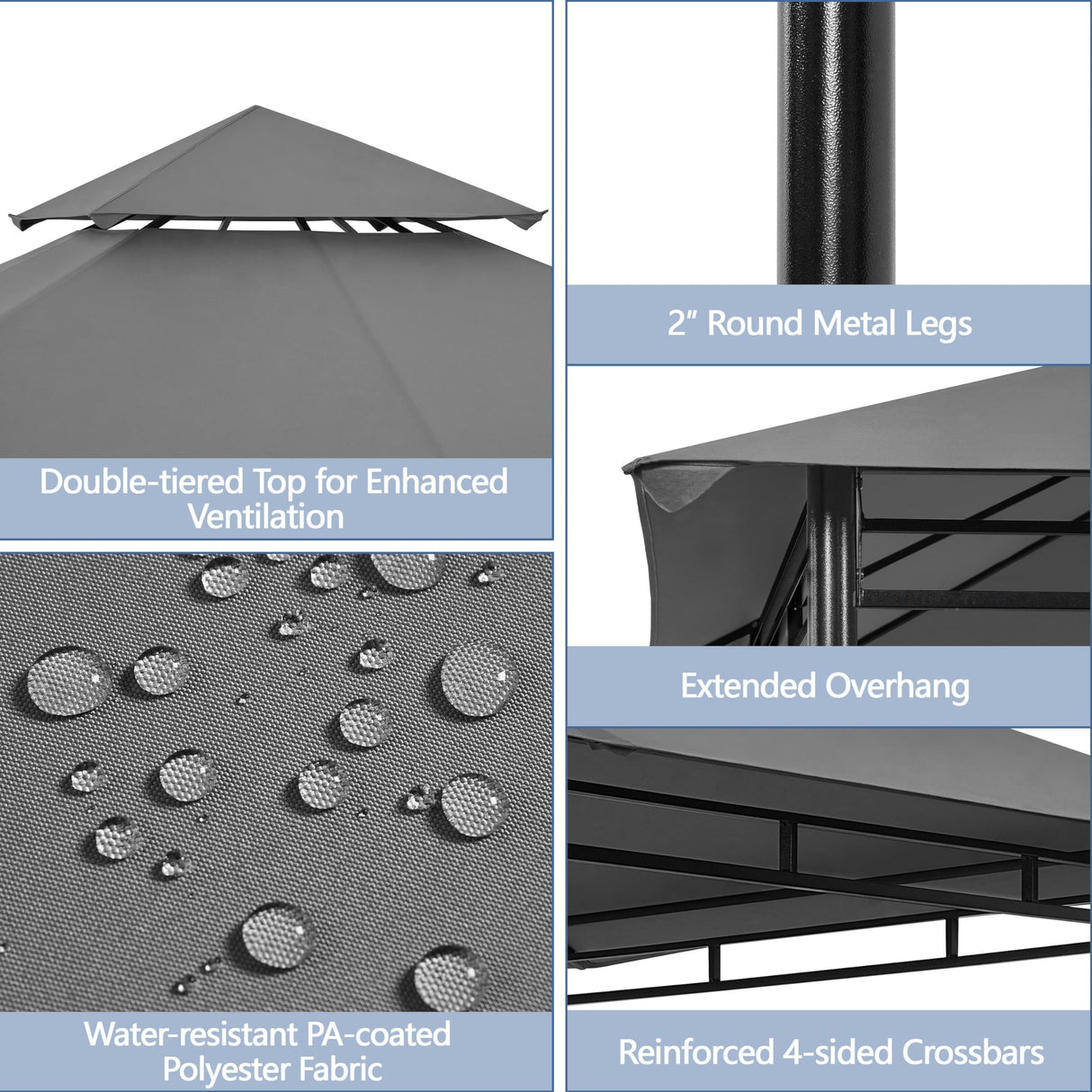 Double-tiered Top for Enhanced Ventilation

Water-resistant PA-coated Polyester Fabric

2" Round Metal Legs

Extended Overhang

Reinforced 4-sided Crossbars