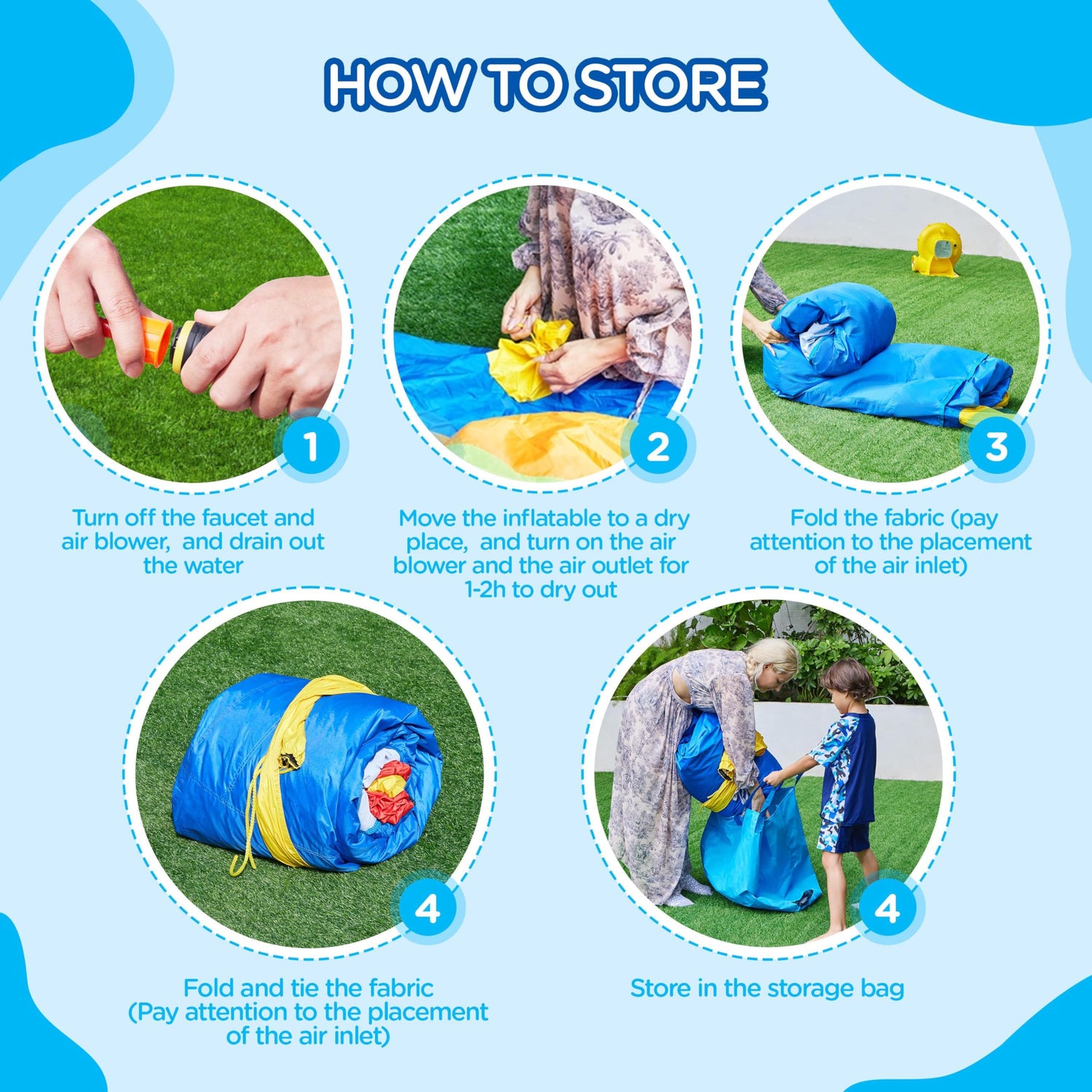 HOW TO STORE

1

Turn off the faucet and air blower, and drain out the water

2

Move the inflatable to a dry place, and turn on the air blower and the air outlet for 1-2h to dry out

3

Fold the fabric (pay attention to the placement of the air inlet)

4

Fold and tie the fabric (Pay attention to the placement of the air inlet)

4

Store in the storage bag