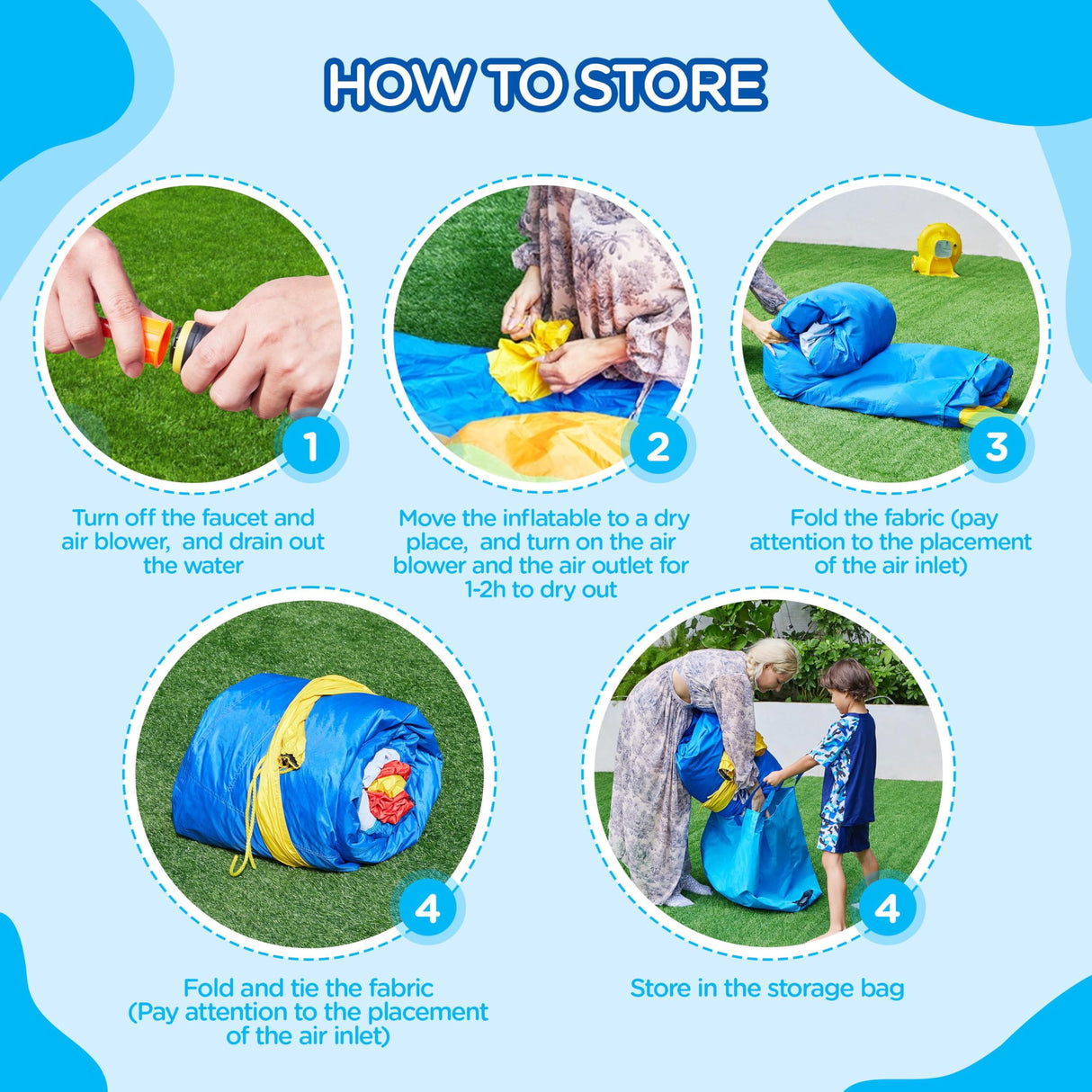 HOW TO STORE

1

Turn off the faucet and air blower,  and drain out the water

2

Move the inflatable to a dry place,  and turn on the air blower and the air outlet for 1-2h to dry out

3

Fold the fabric (pay attention to the placement of the air inlet)

4

Fold and tie the fabric (Pay attention to the placement of the air inlet)

4

Store in the storage bag