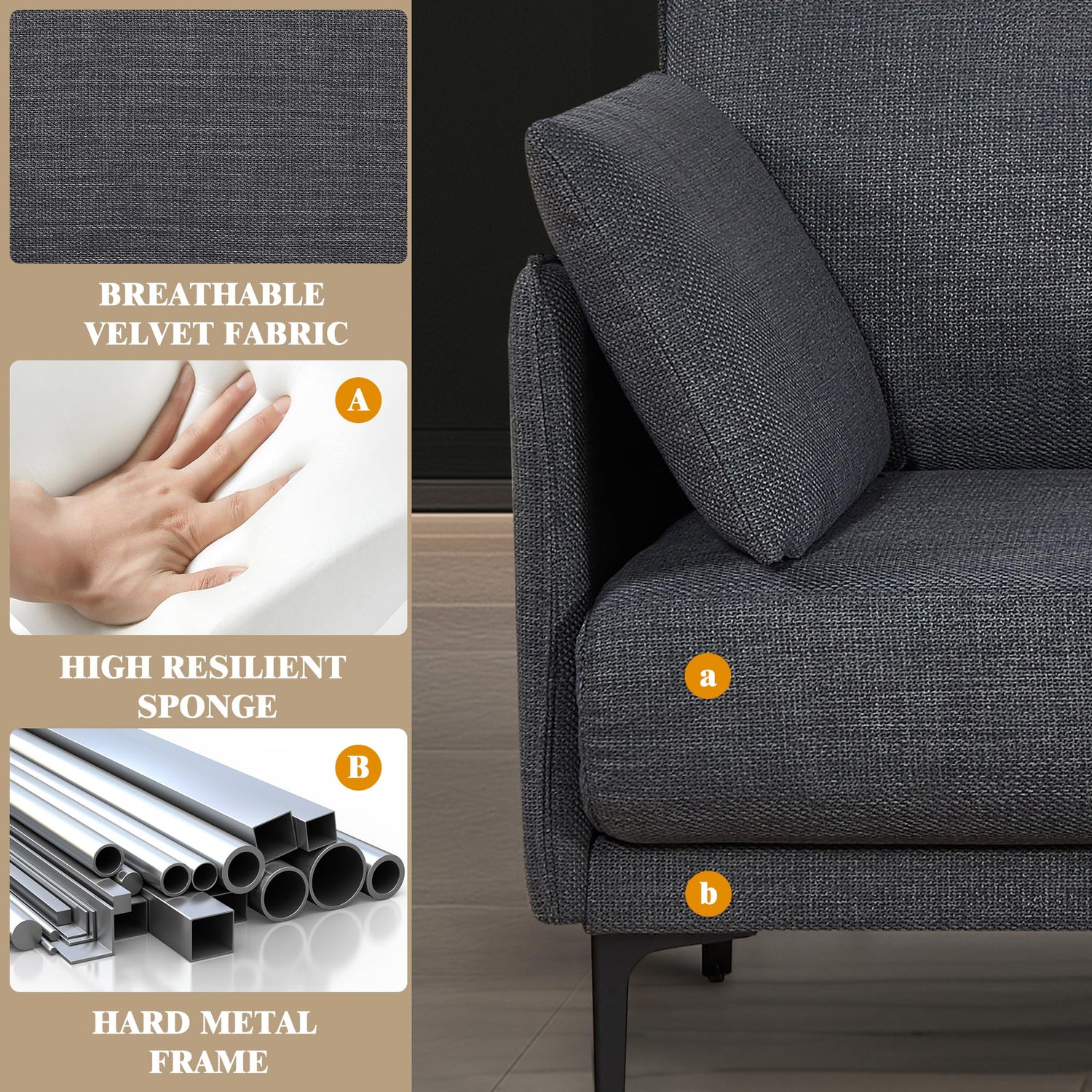 BREATHABLE VELVET FABRIC

A

HIGH RESILIENT SPONGE

B

HARD METAL FRAME

a

b