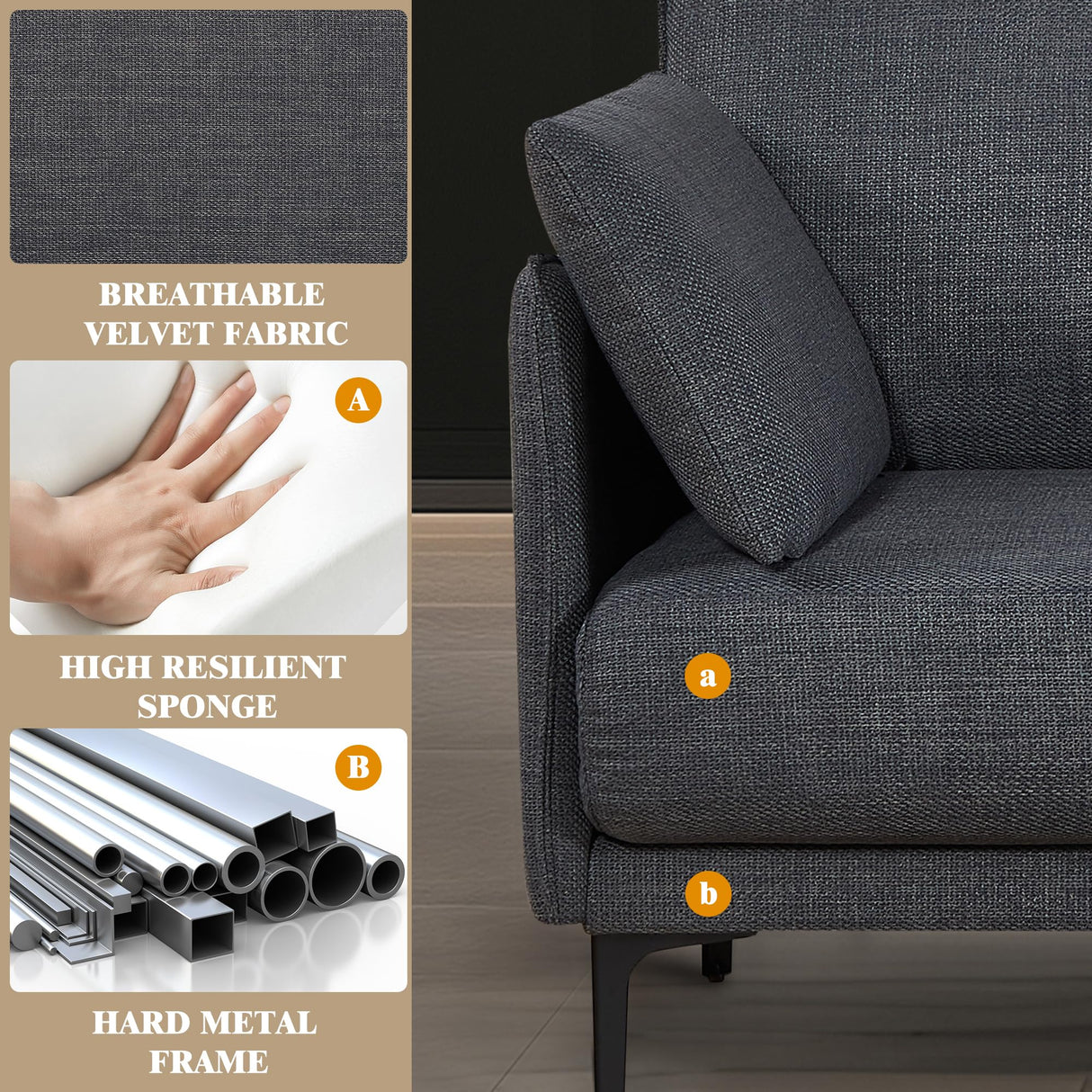 BREATHABLE VELVET FABRIC

A

HIGH RESILIENT SPONGE

B

HARD METAL FRAME

a

b