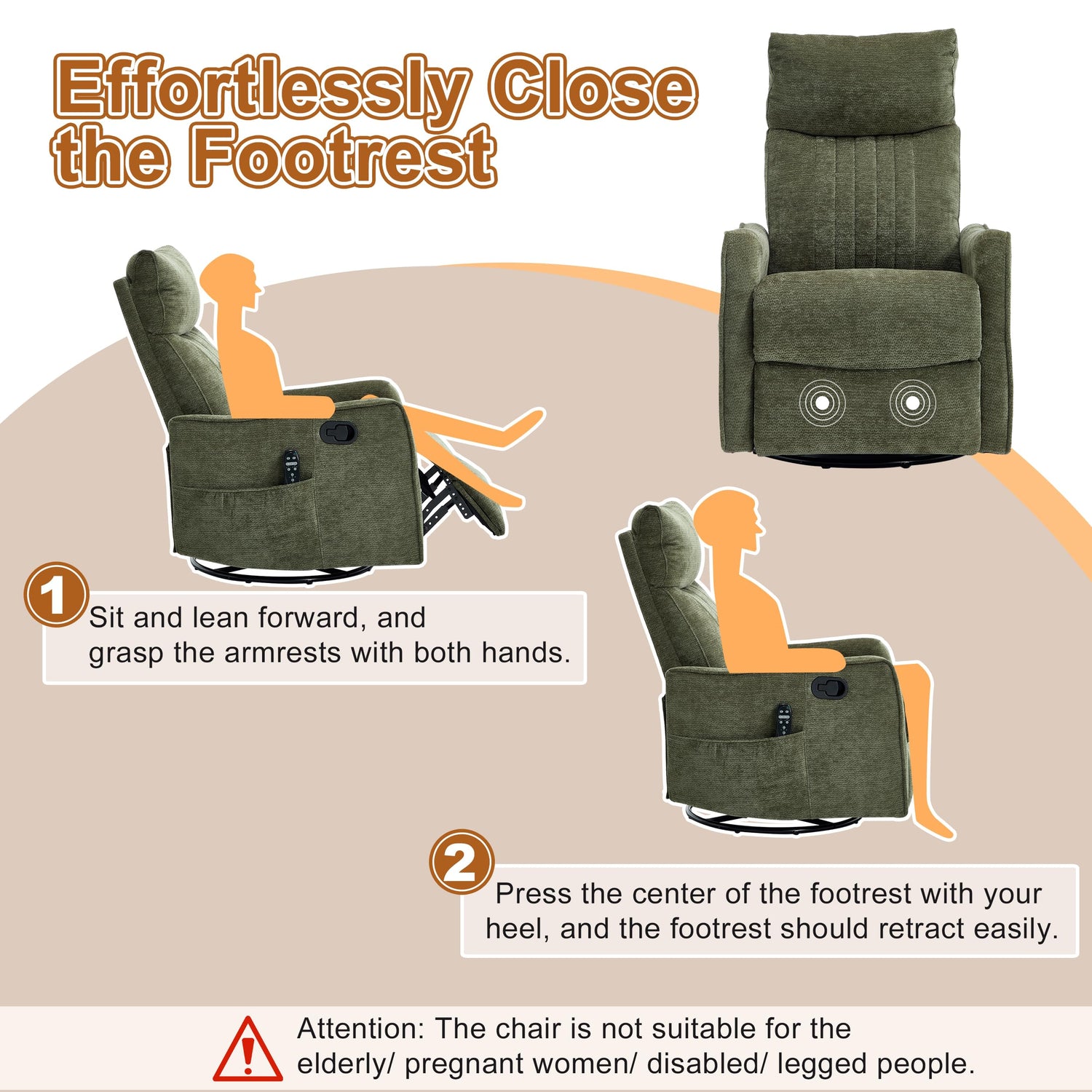 Effortlessly Close the Footrest

1
Sit and lean forward, and grasp the armrests with both hands.

2
Press the center of the footrest with your heel, and the footrest should retract easily.

Attention: The chair is not suitable for the elderly/ pregnant women/ disabled/ legged people.