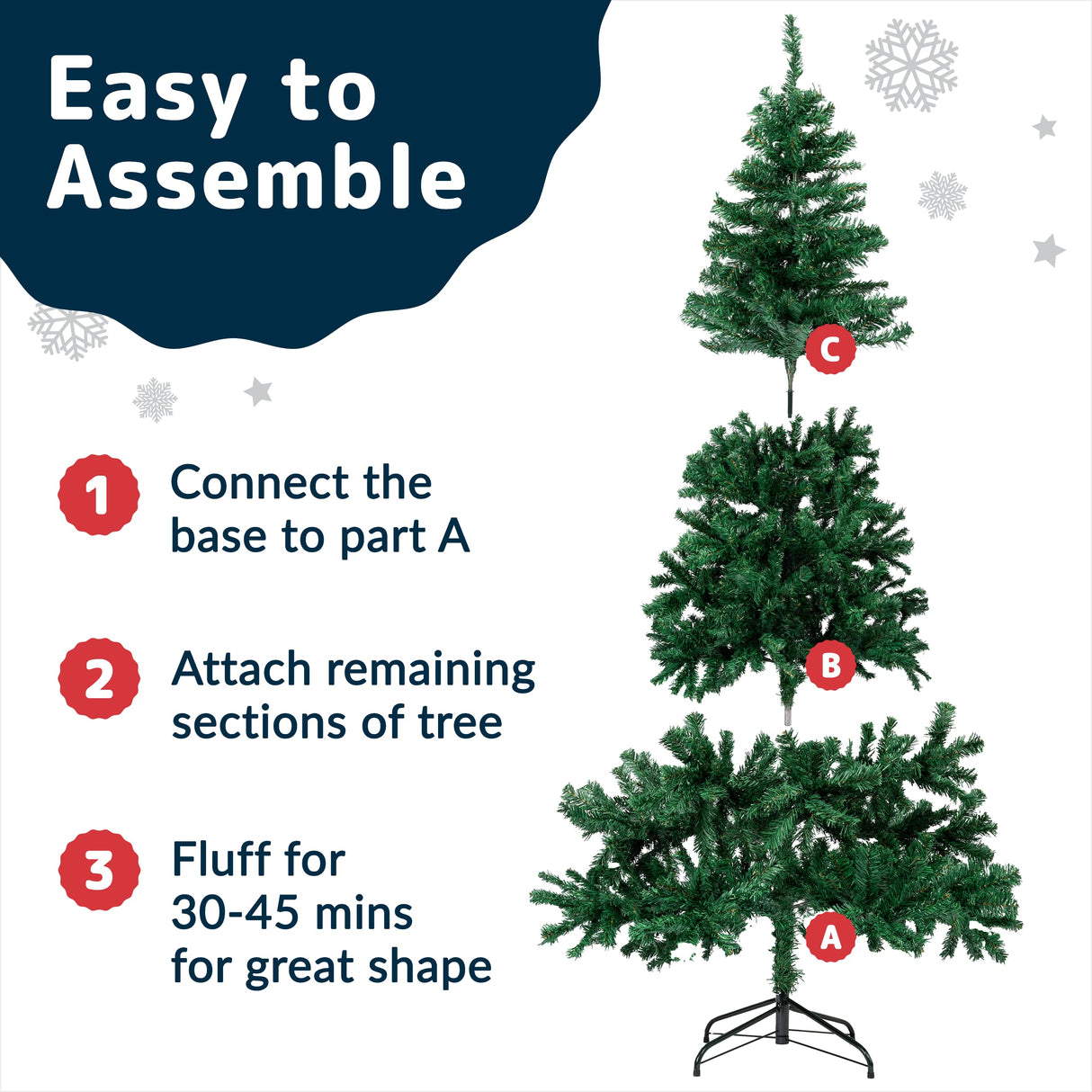 Easy to Assemble

1 Connect the base to part A

2 Attach remaining sections of tree

3 Fluff for 30-45 mins for great shape

C

B

A