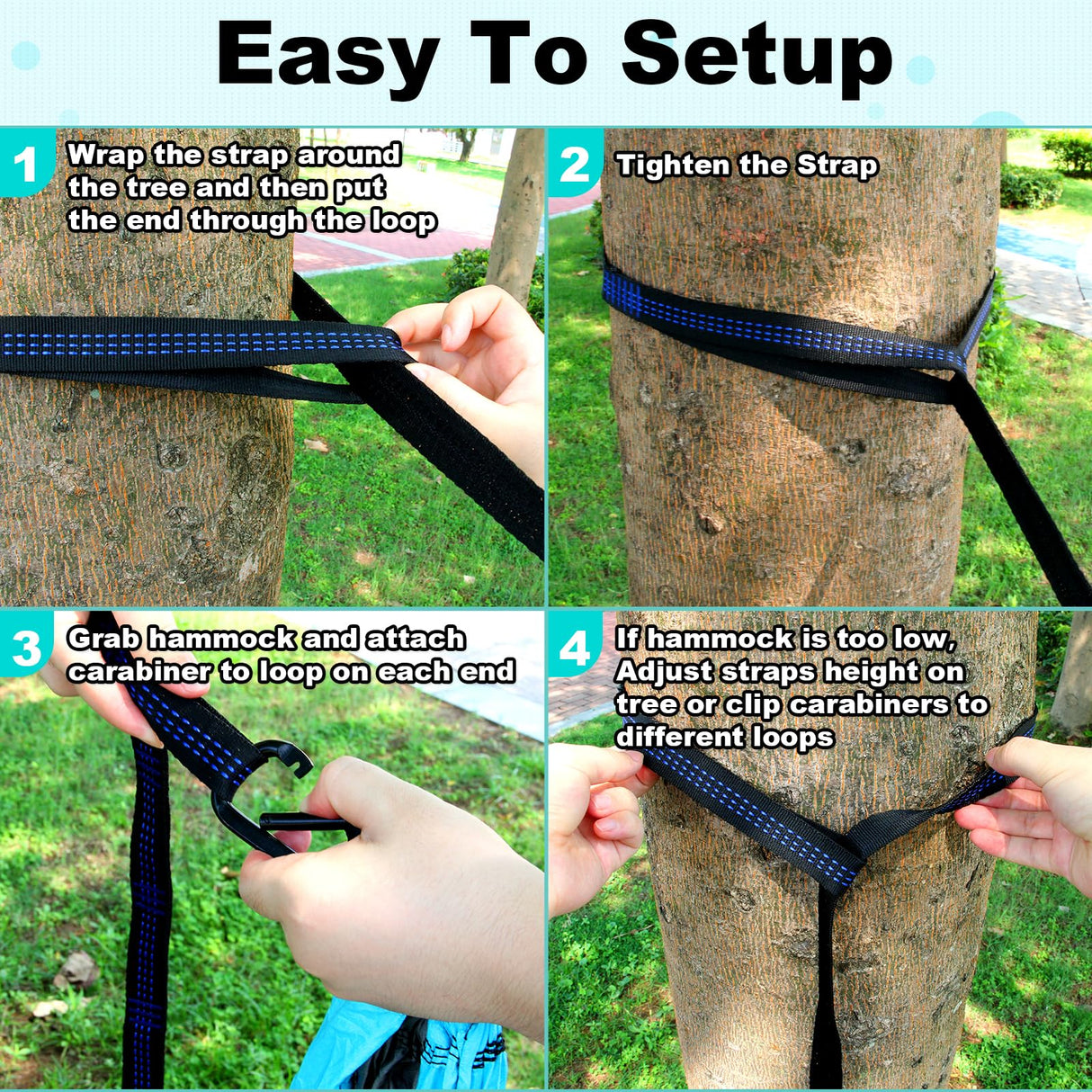 Easy To Setup

1 Wrap the strap around the tree and then put the end through the loop

2 Tighten the Strap

3 Grab hammock and attach carabiner to loop on each end

4 If hammock is too low, Adjust straps height on tree or clip carabiners to different loops