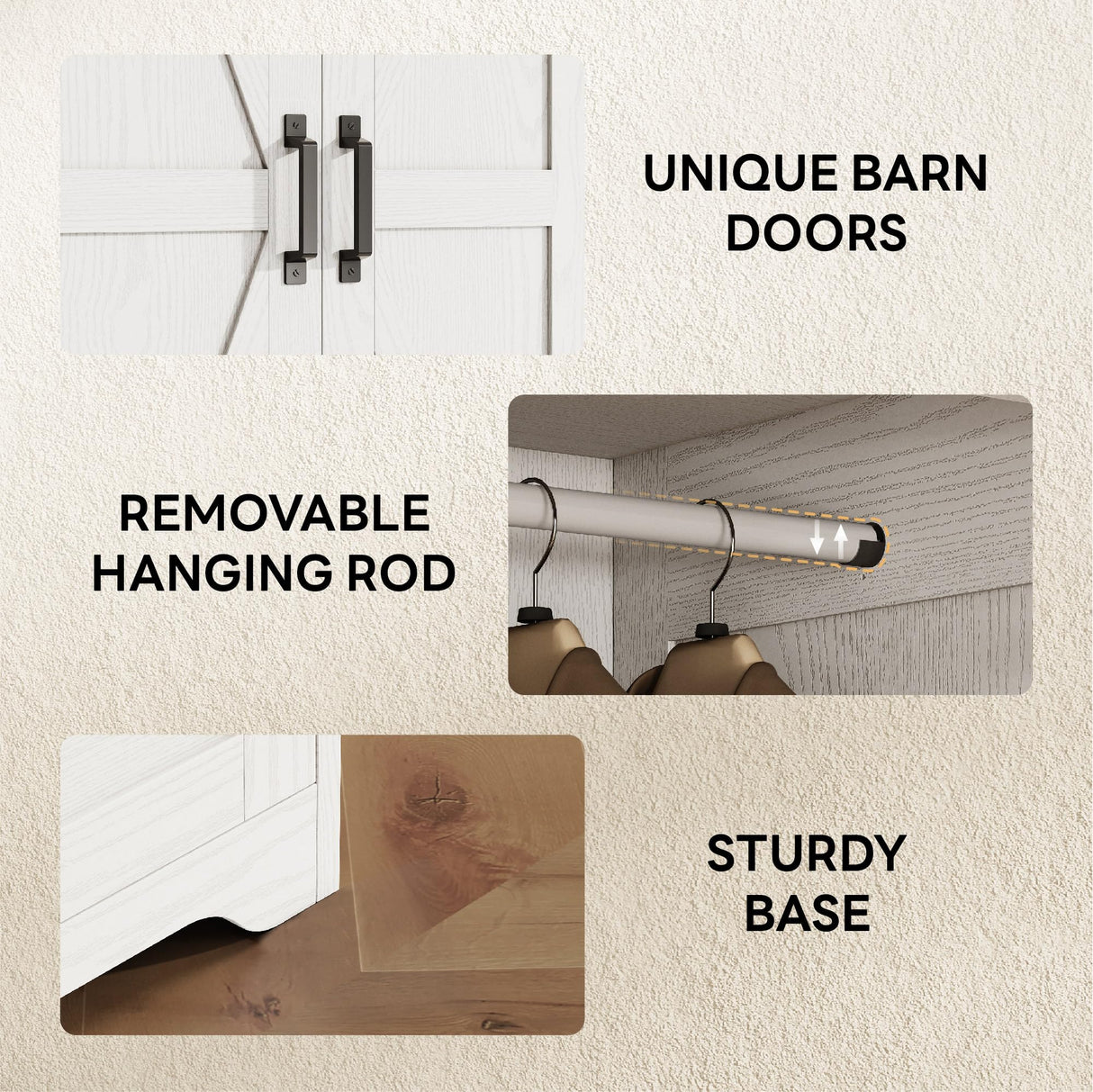 UNIQUE BARN DOORS

REMOVABLE HANGING ROD

STURDY BASE