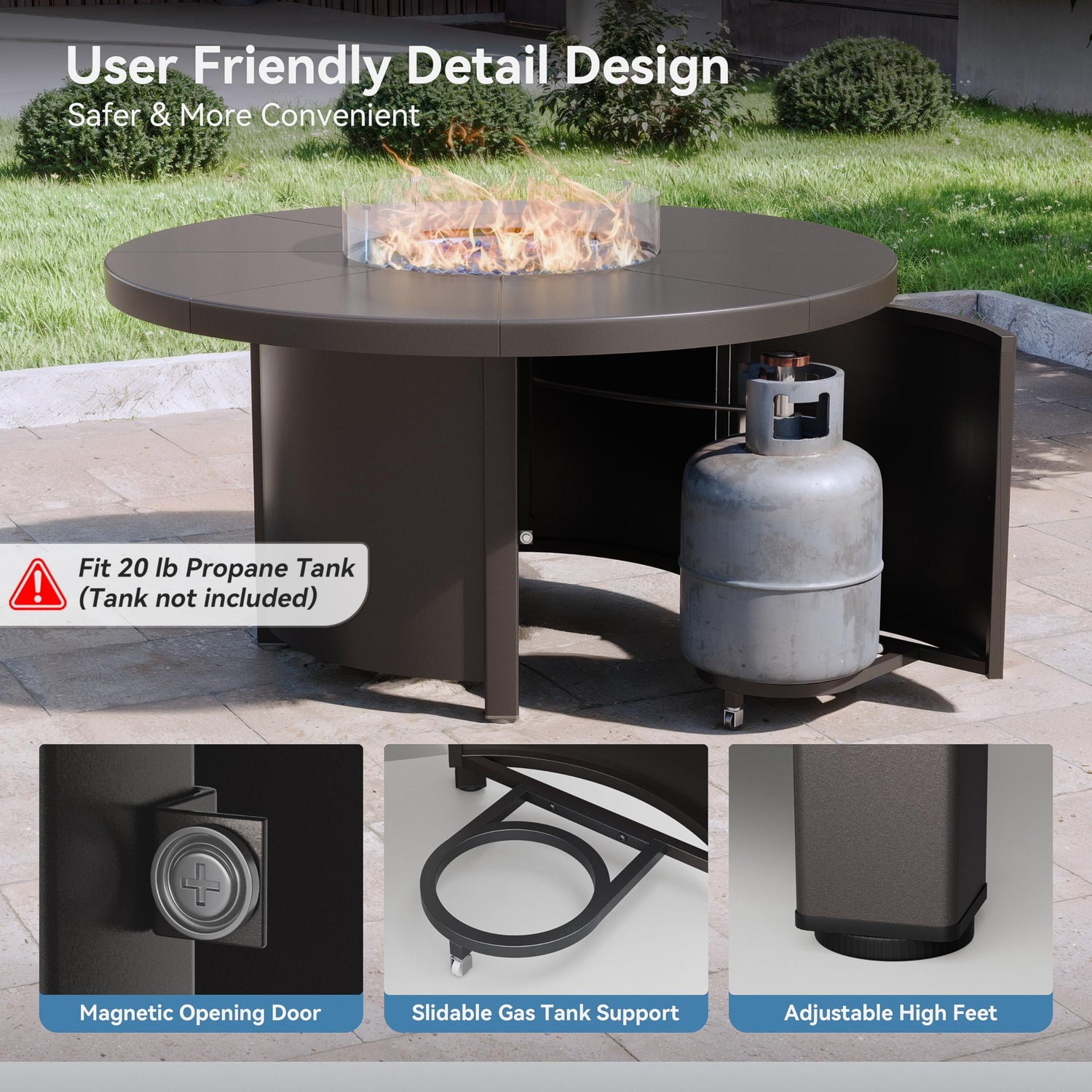 User Friendly Detail Design
Safer & More Convenient

Fit 20 lb Propane Tank
(Tank not included)

Magnetic Opening Door

Slidable Gas Tank Support

Adjustable High Feet