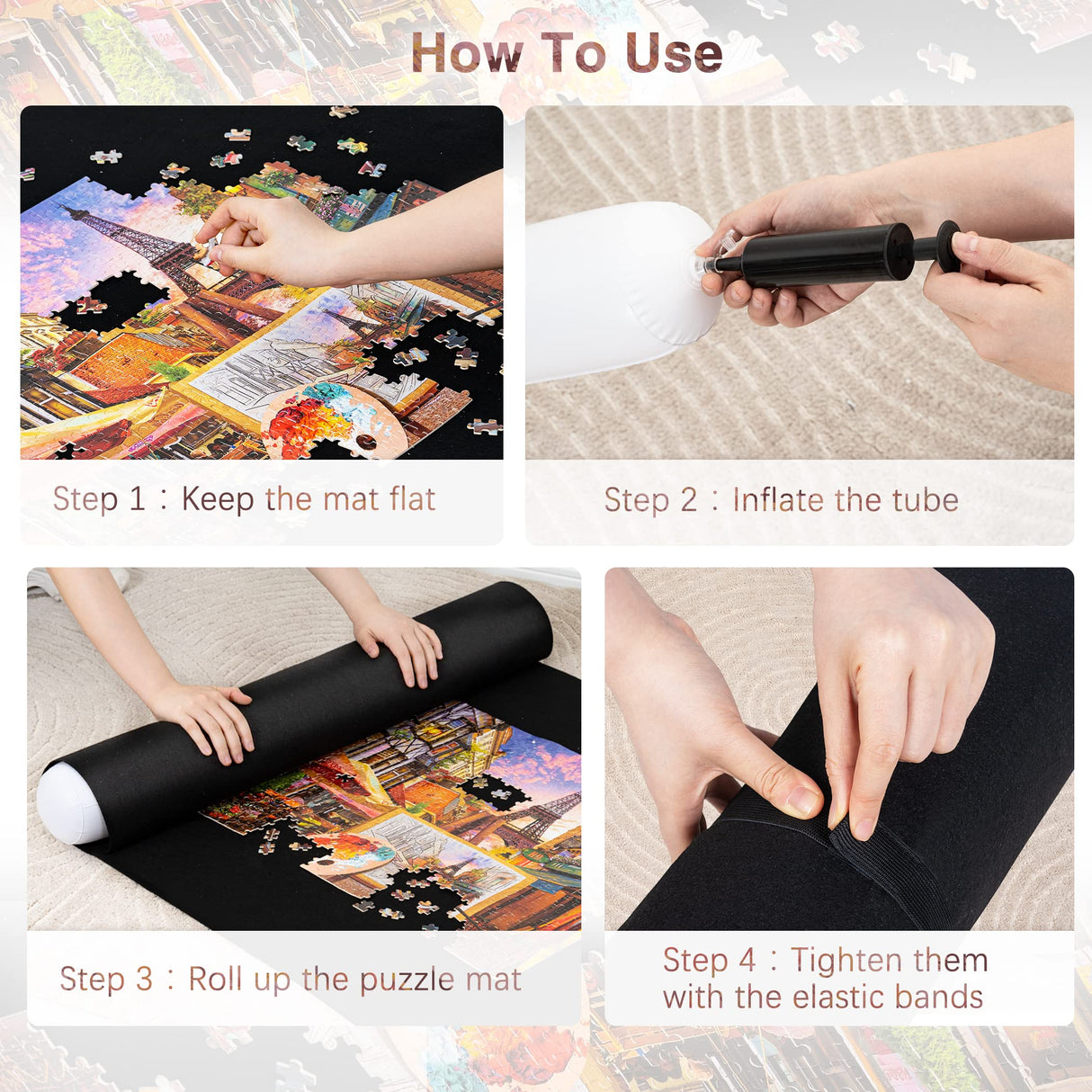 How To Use

Step 1：Keep the mat flat

Step 2：Inflate the tube

Step 3：Roll up the puzzle mat

Step 4：Tighten them with the elastic bands