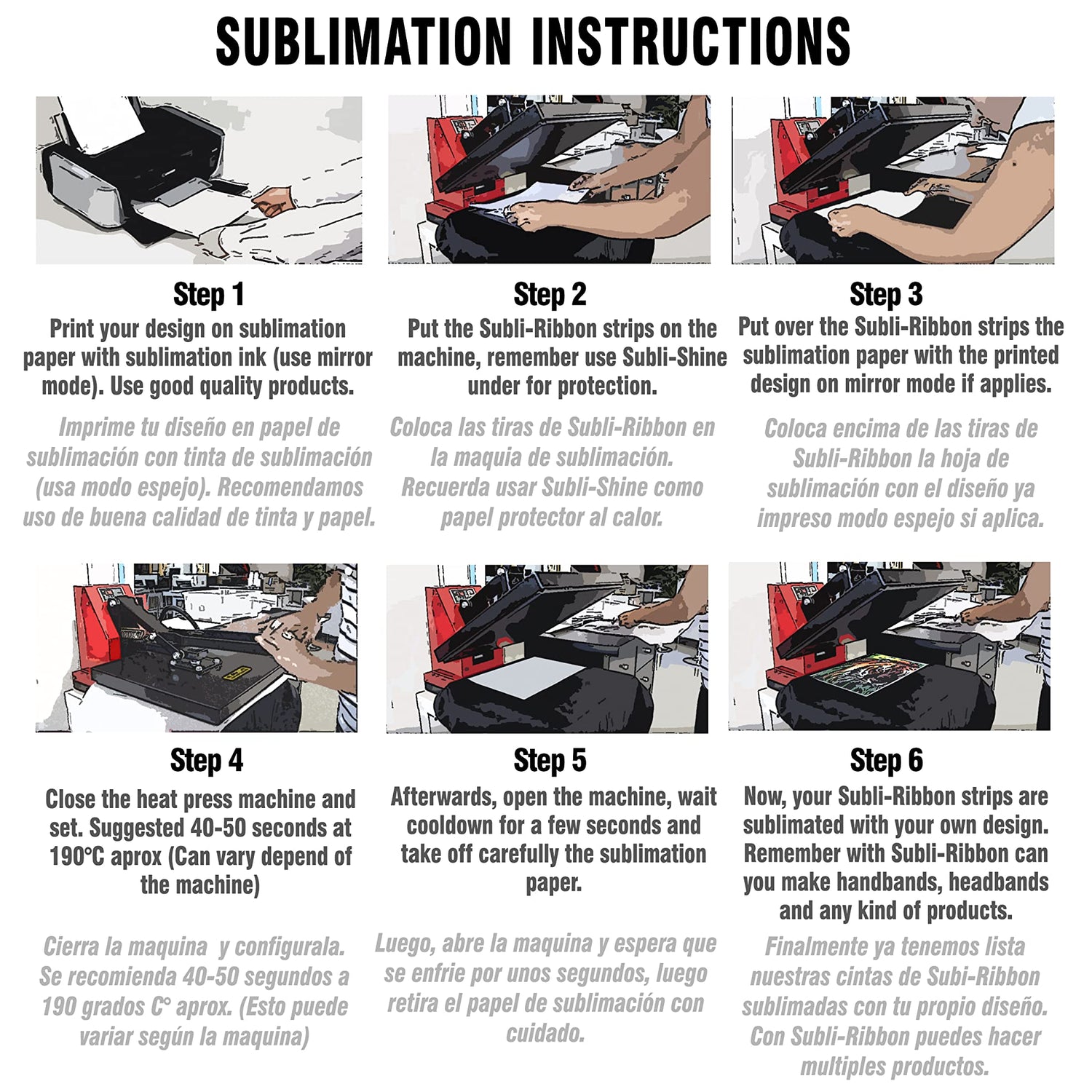 SUBLIMATION INSTRUCTIONS

Step 1
Print your design on sublimation paper with sublimation ink (use mirror mode). Use good quality products.

Imprime tu diseño en papel de sublimación con tinta de sublimación (usa modo espejo). Recomendamos uso de buena calidad de tinta y papel.

Step 2
Put the Subli-Ribbon strips on the machine, remember use Subli-Shine under for protection.

Coloca las tiras de Subli-Ribbon en la maquia de sublimación. Recuerda usar Subli-Shine como papel protector al calor.

Step 3
Put over the Subli-Ribbon strips the sublimation paper with the printed design on mirror mode if applies.

Coloca encima de las tiras de Subli-Ribbon la hoja de sublimación con el diseño ya impreso modo espejo si aplica.

Step 4
Close the heat press machine and set. Suggested 40-50 seconds at 190°C aprox (Can vary depend of the machine)

Cierra la maquina y configurala. Se recomienda 40-50 segundos a 190 grados C° aprox. (Esto puede variar según la maquina)

Step 5
Afterwards, open the machine, wait cooldown for a few seconds and take off carefully the sublimation paper.

Luego, abre la maquina y espera que se enfrie por unos segundos, luego retira el papel de sublimación con cuidado.

Step 6
Now, your Subli-Ribbon strips are sublimated with your own design. Remember with Subli-Ribbon can you make handbands, headbands and any kind of products.

Finalmente ya tenemos lista nuestras cintas de Subi-Ribbon sublimadas con tu propio diseño. Con Subli-Ribbon puedes hacer multiples productos.