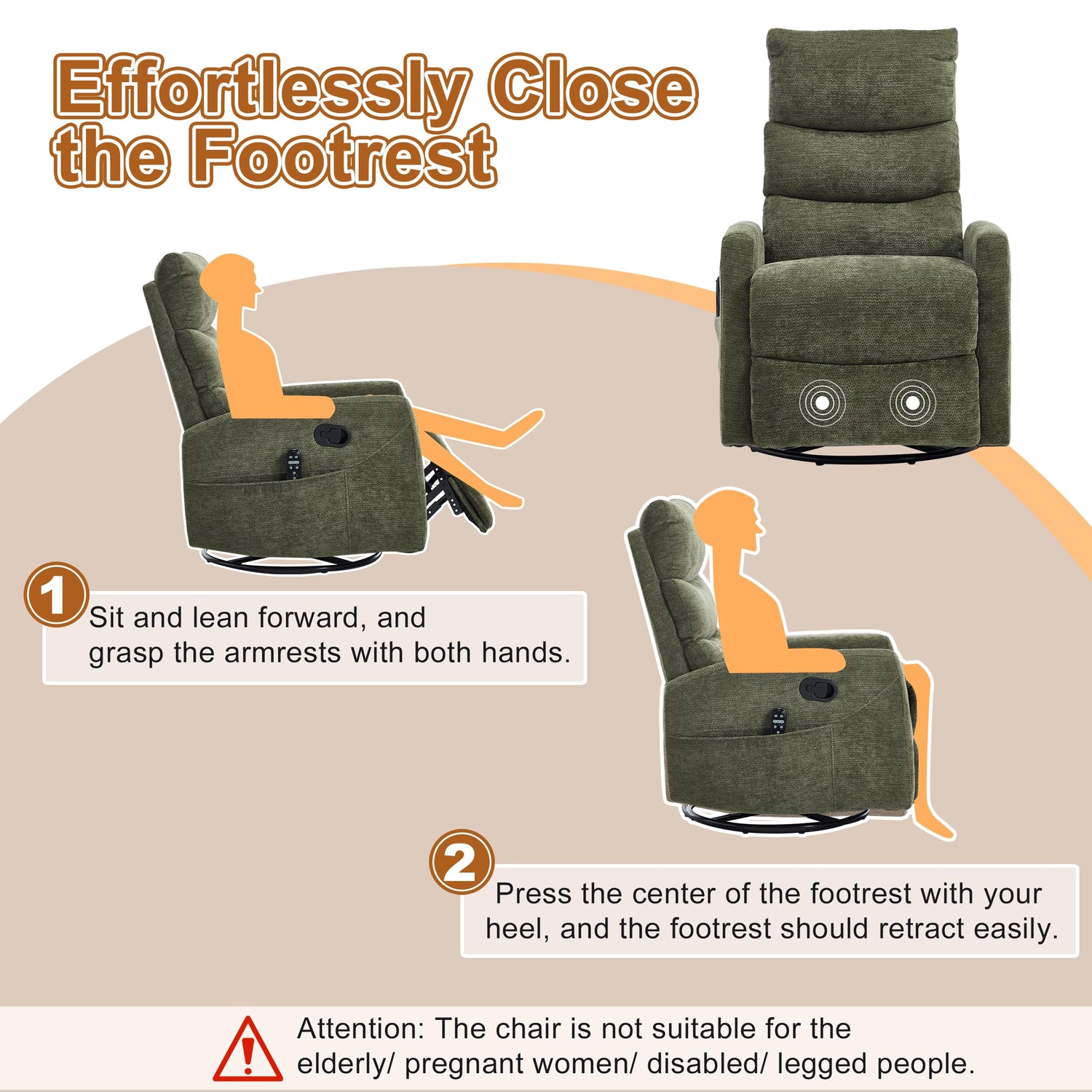 Effortlessly Close the Footrest

1

Sit and lean forward, and grasp the armrests with both hands.

2

Press the center of the footrest with your heel, and the footrest should retract easily.

Attention: The chair is not suitable for the elderly/ pregnant women/ disabled/ legged people.