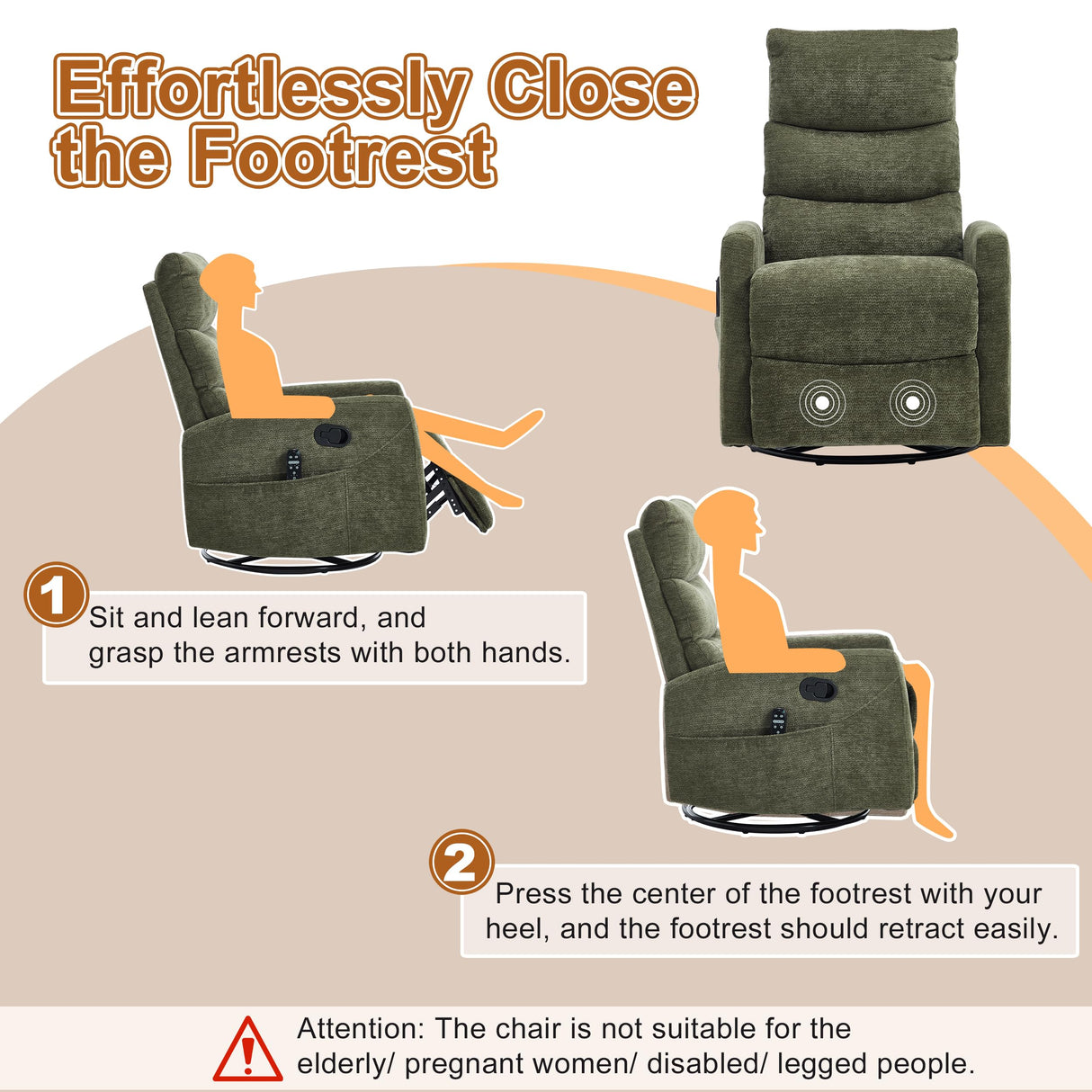 Effortlessly Close the Footrest

1 Sit and lean forward, and grasp the armrests with both hands.

2 Press the center of the footrest with your heel, and the footrest should retract easily.

Attention: The chair is not suitable for the elderly/ pregnant women/ disabled/ legged people.