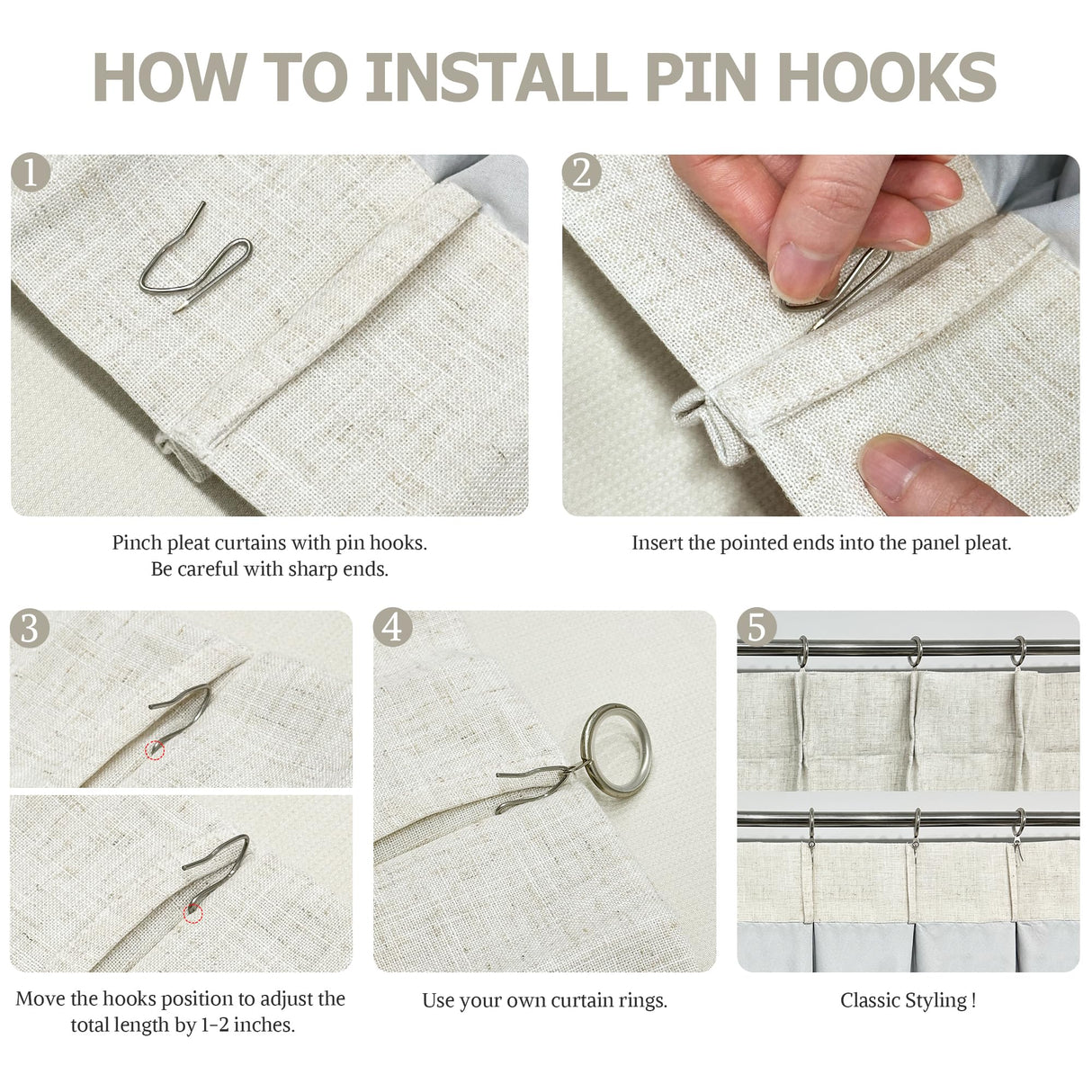 HOW TO INSTALL PIN HOOKS

1

Pinch pleat curtains with pin hooks.
Be careful with sharp ends.

2

Insert the pointed ends into the panel pleat.

3

Move the hooks position to adjust the total length by 1-2 inches.

4

Use your own curtain rings.

5

Classic Styling !