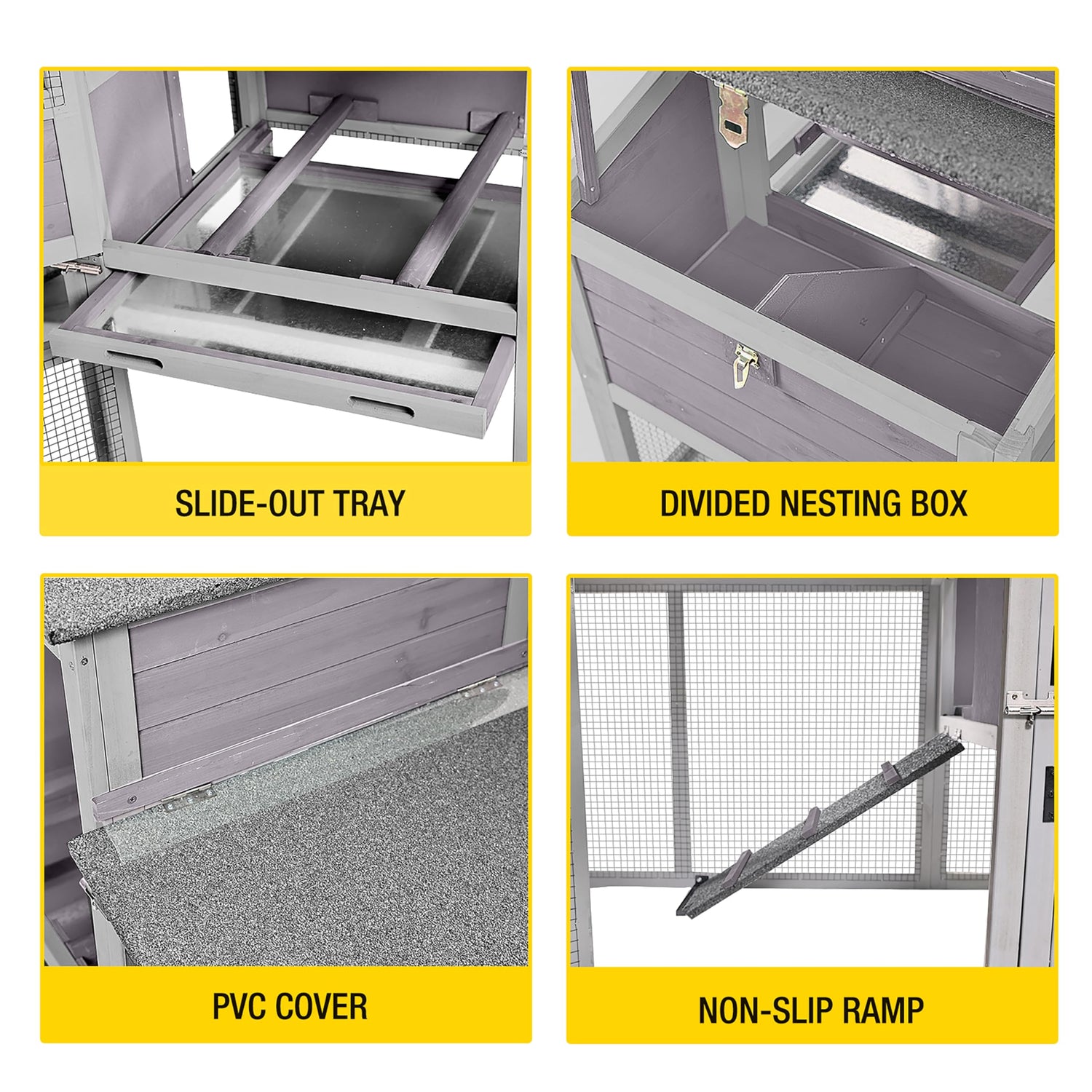 SLIDE-OUT TRAY

DIVIDED NESTING BOX

PVC COVER

NON-SLIP RAMP