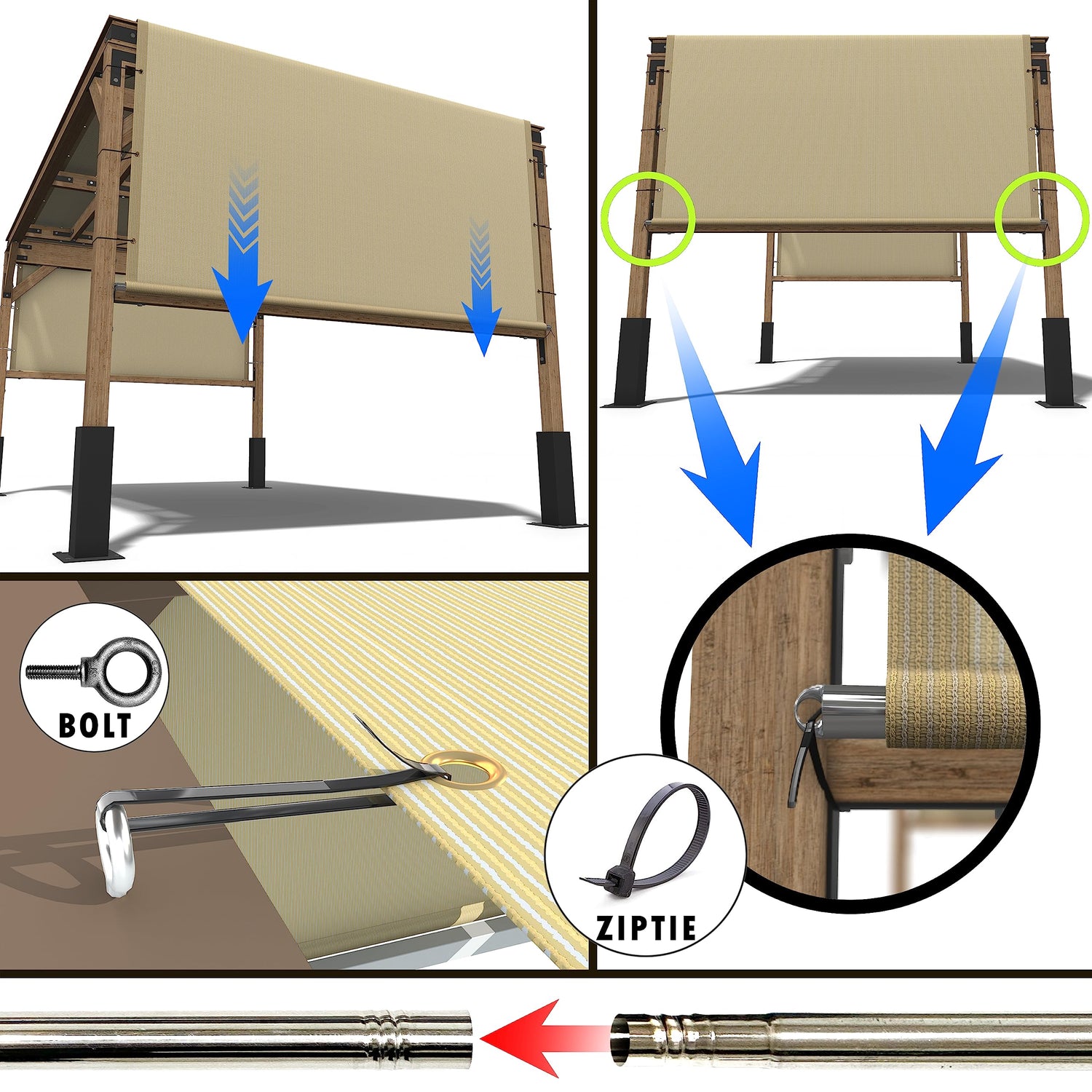 BOLT

ZIPTIE