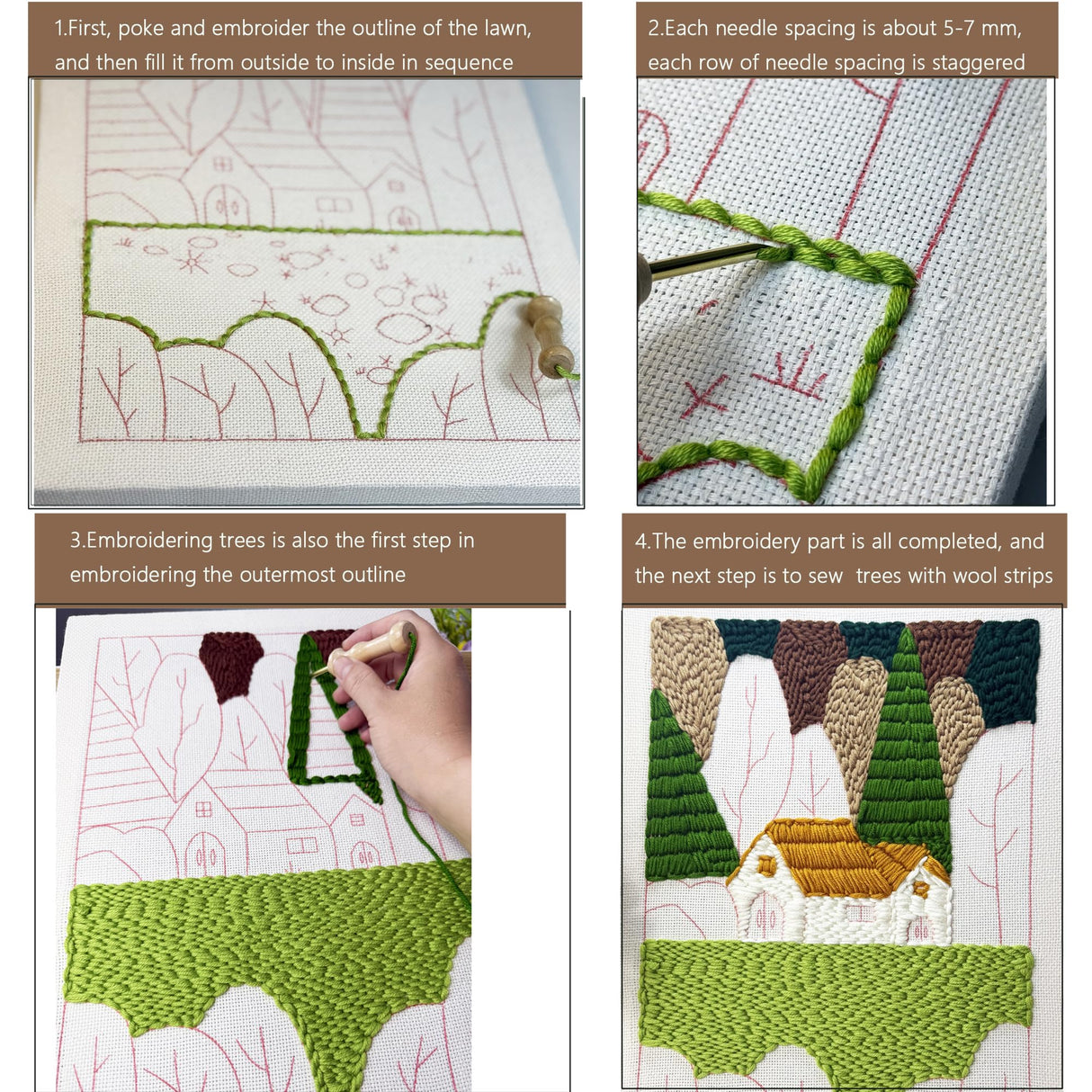 1.First, poke and embroider the outline of the lawn, and then fill it from outside to inside in sequence

2.Each needle spacing is about 5-7 mm, each row of needle spacing is staggered

3.Embroidering trees is also the first step in embroidering the outermost outline

4.The embroidery part is all completed, and the next step is to sew  trees with wool strips