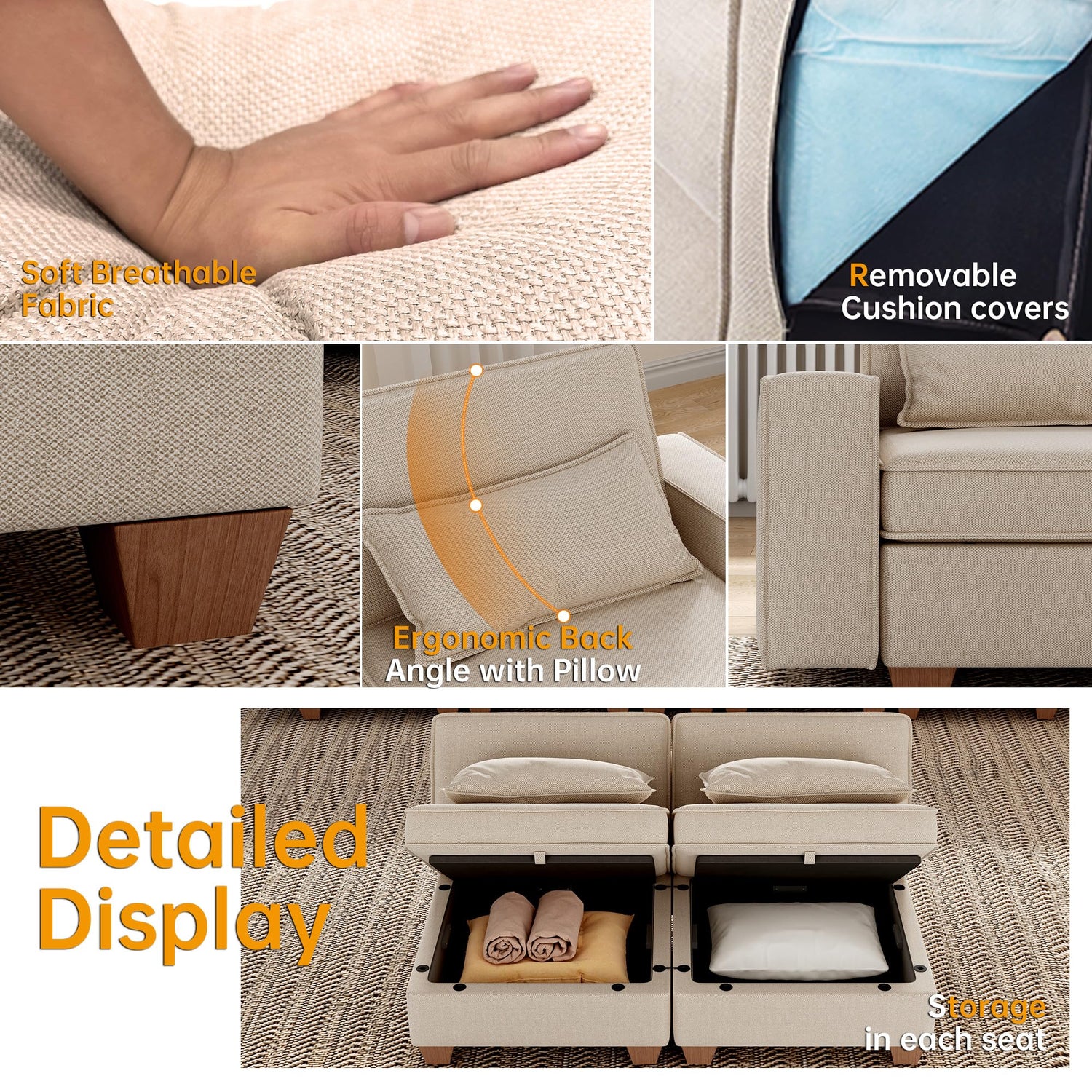 Soft Breathable Fabric

Removable Cushion covers

Ergonomic Back Angle with Pillow

Detailed Display

Storage in each seat