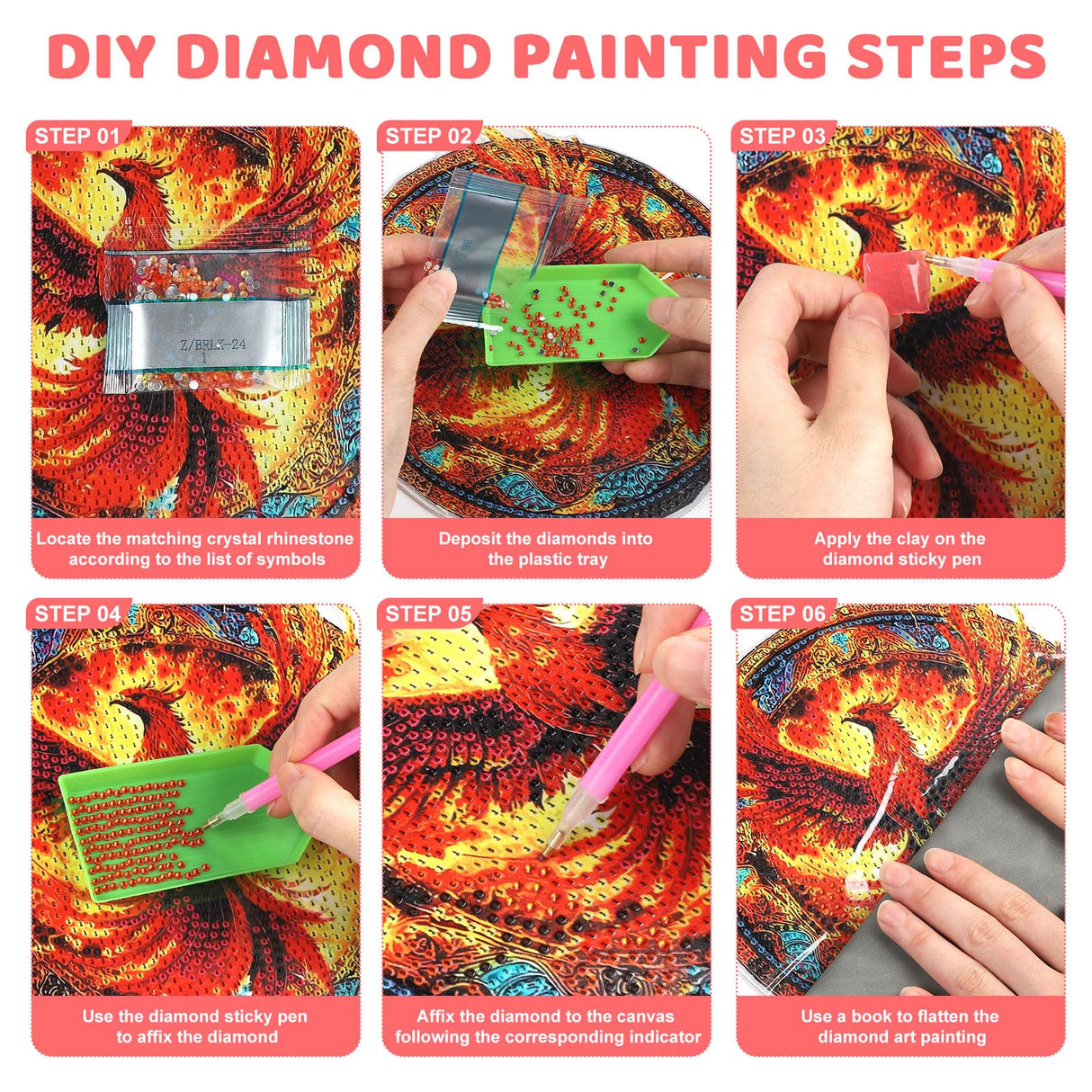 DIY DIAMOND PAINTING STEPS

STEP 01

Z/BRLX-24
1

Locate the matching crystal rhinestone according to the list of symbols

STEP 02

Deposit the diamonds into the plastic tray

STEP 03

Apply the clay on the diamond sticky pen

STEP 04

Use the diamond sticky pen to affix the diamond

STEP 05

Affix the diamond to the canvas following the corresponding indicator

STEP 06

Use a book to flatten the diamond art painting