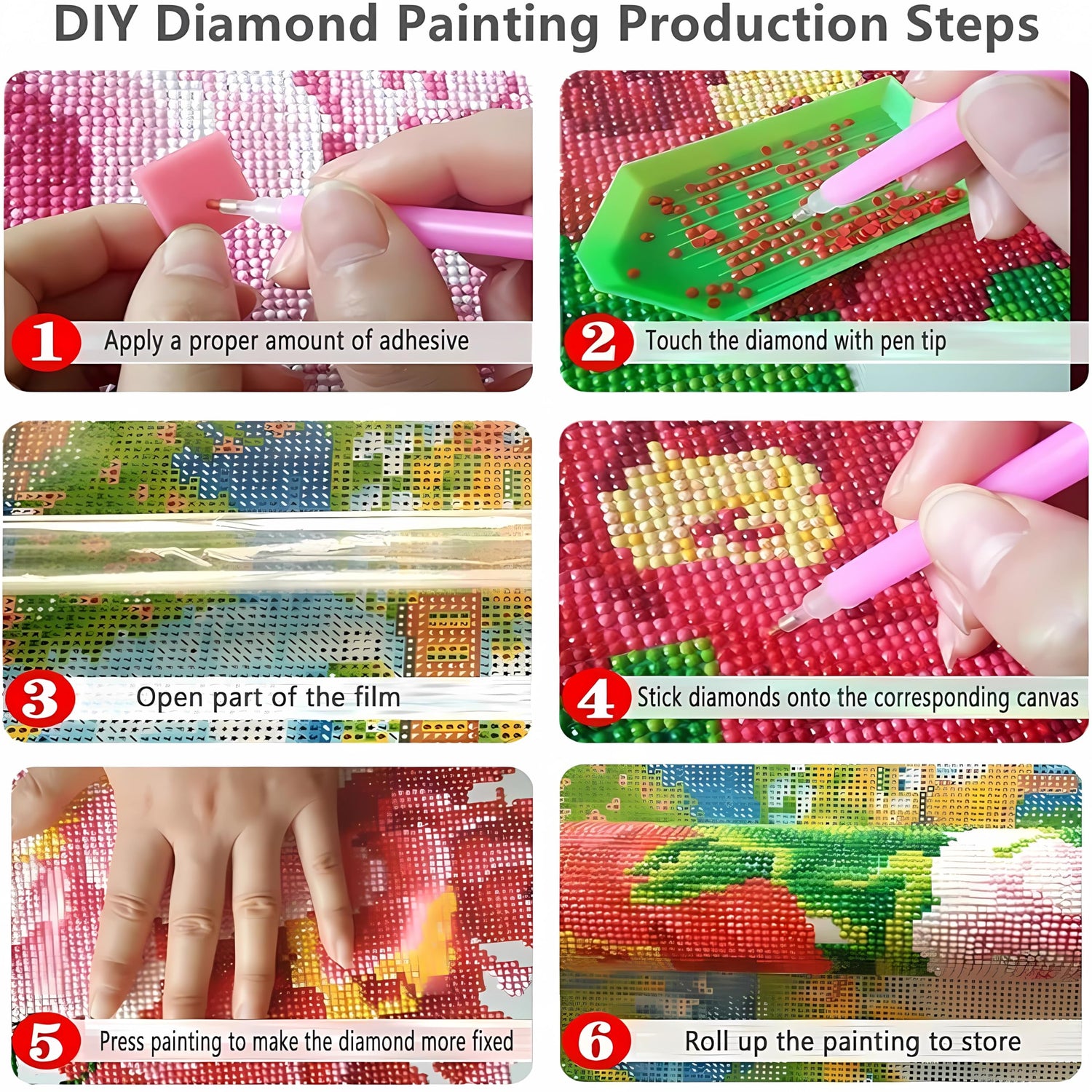 DIY Diamond Painting Production Steps

1 Apply a proper amount of adhesive

2 Touch the diamond with pen tip

3 Open part of the film

4 Stick diamonds onto the corresponding canvas

5 Press painting to make the diamond more fixed

6 Roll up the painting to store