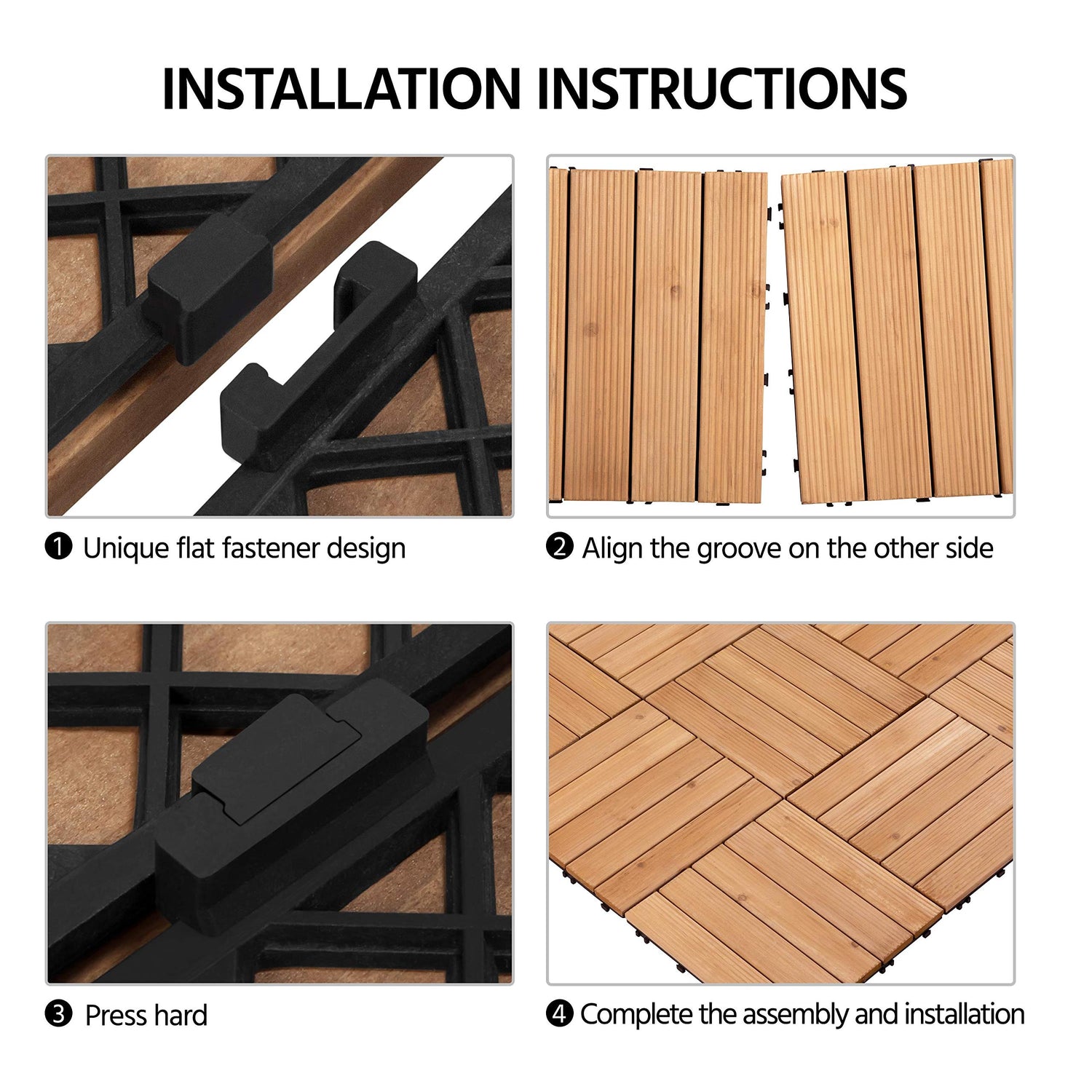 INSTALLATION INSTRUCTIONS

❶ Unique flat fastener design

❷ Align the groove on the other side

❸ Press hard

❹ Complete the assembly and installation