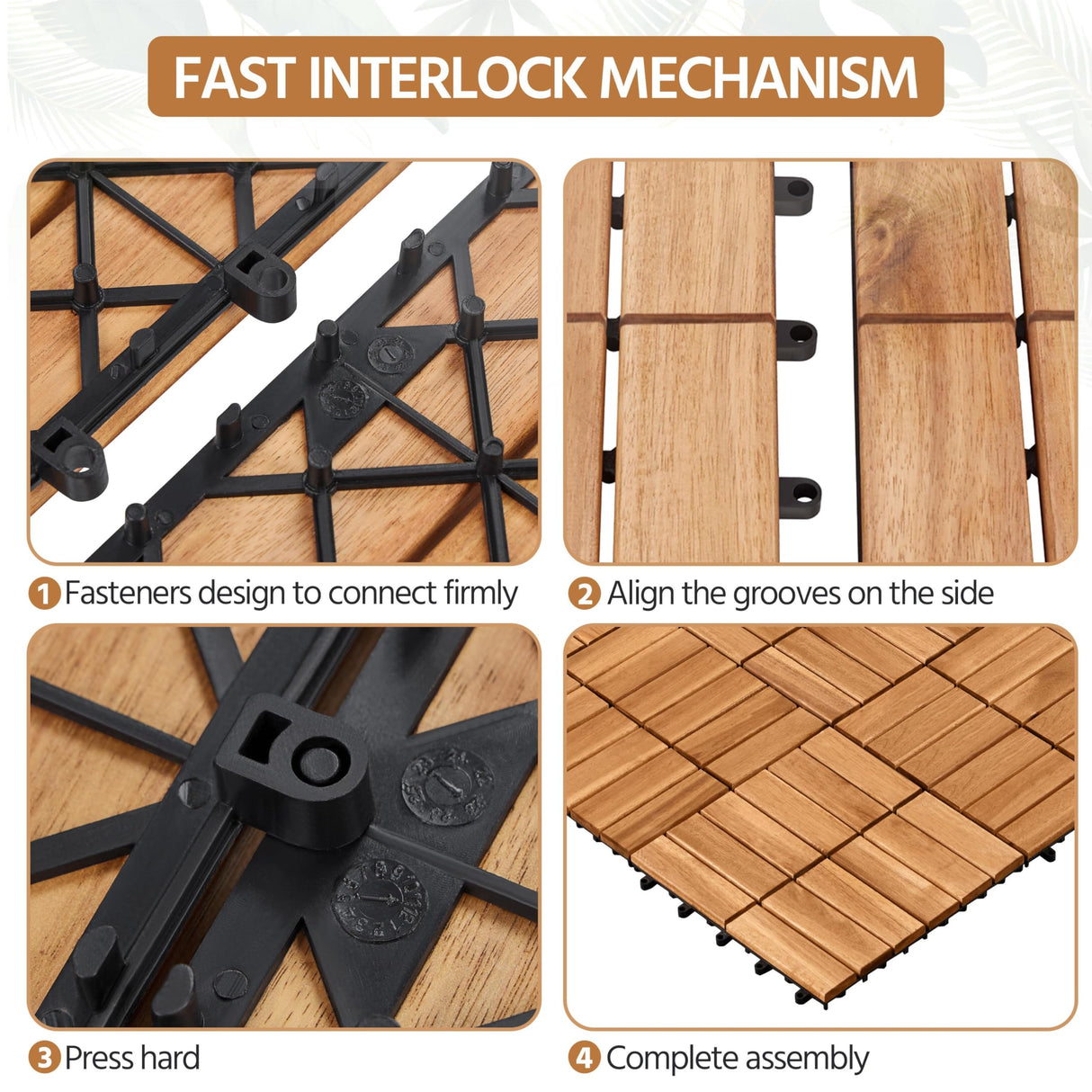 FAST INTERLOCK MECHANISM

1 Fasteners design to connect firmly

2 Align the grooves on the side

3 Press hard

4 Complete assembly