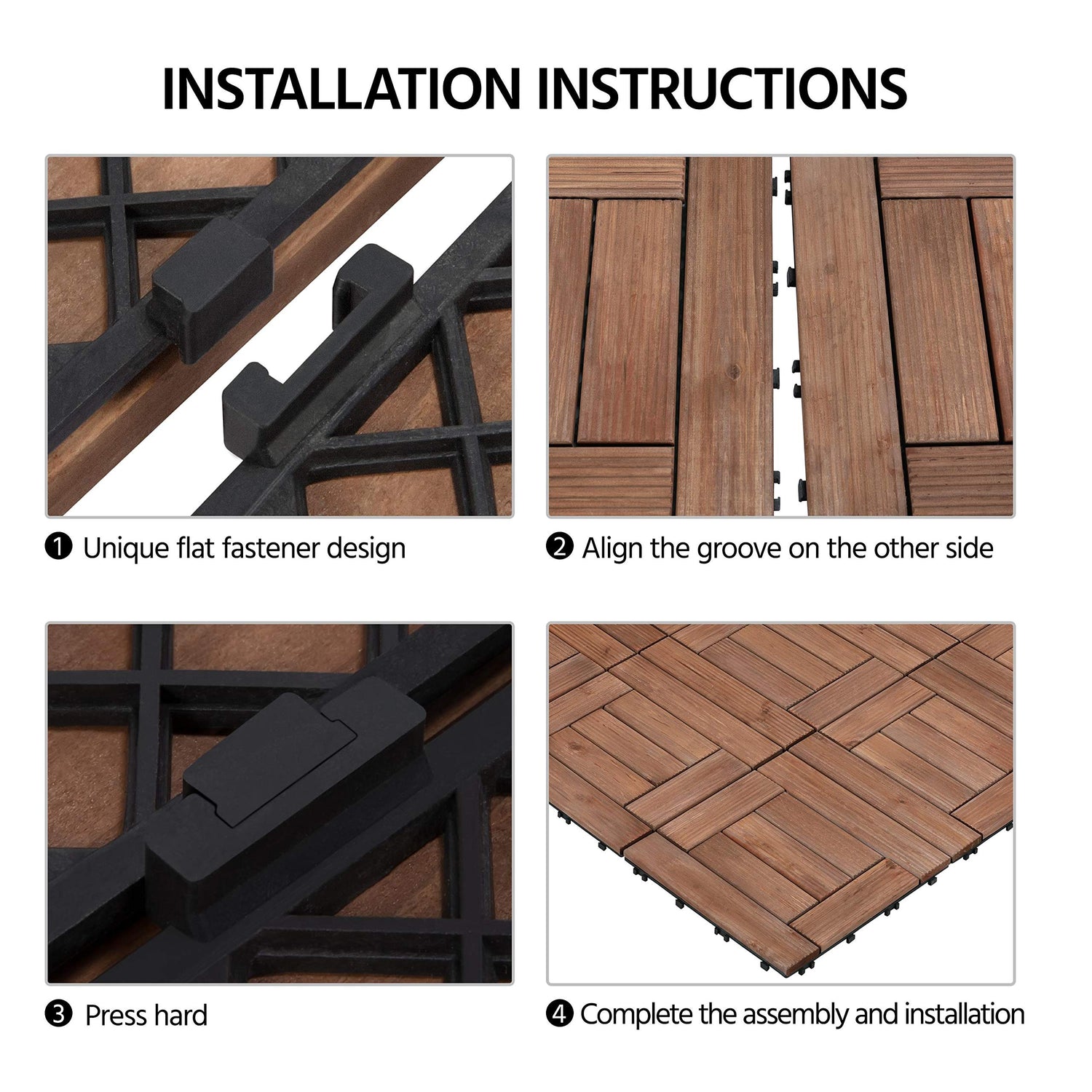 INSTALLATION INSTRUCTIONS

❶ Unique flat fastener design

❷ Align the groove on the other side

❸ Press hard

❹ Complete the assembly and installation