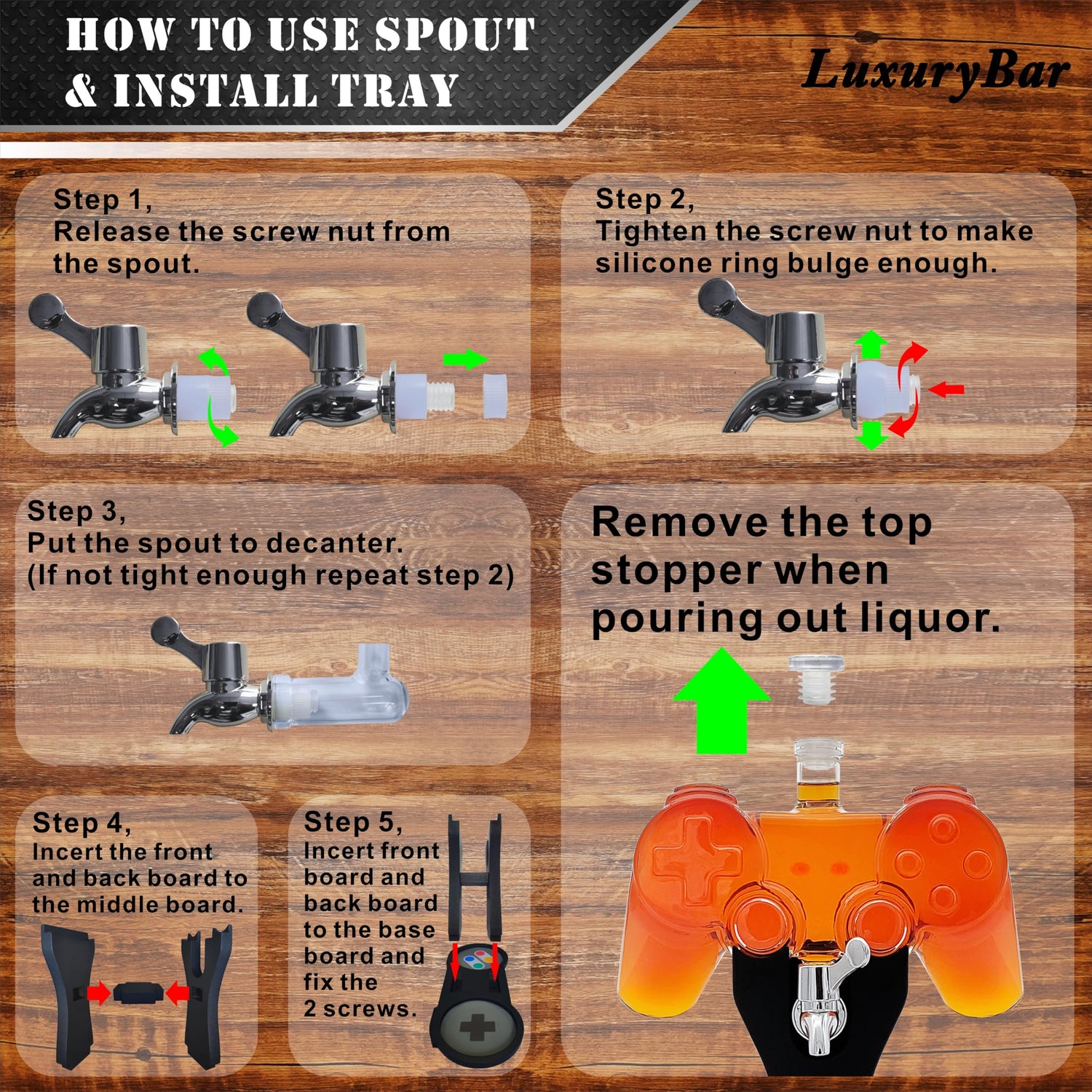 HOW TO USE SPOUT & INSTALL TRAY

LuxuryBar

Step 1,
Release the screw nut from the spout.

Step 2,
Tighten the screw nut to make silicone ring bulge enough.

Step 3,
Put the spout to decanter.
(If not tight enough repeat step 2)

Remove the top stopper when pouring out liquor.

Step 4,
Incert the front and back board to the middle board.

Step 5,
Incert front board and back board to the base board and fix the 2 screws.