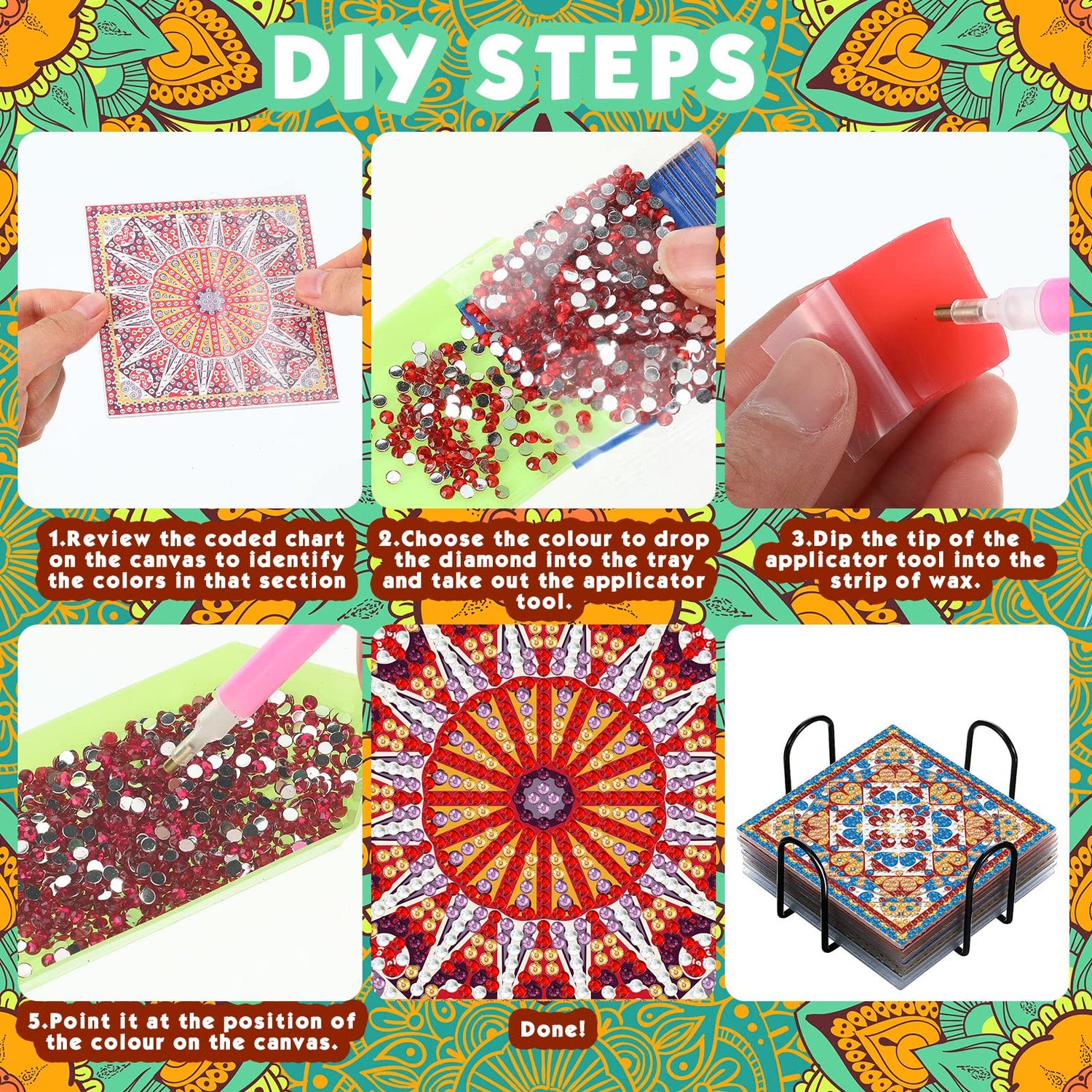 DIY STEPS

1.Review the coded chart on the canvas to identify the colors in that section

2.Choose the colour to drop the diamond into the tray and take out the applicator tool.

3.Dip the tip of the applicator tool into the strip of wax.

5.Point it at the position of the colour on the canvas.

Done!