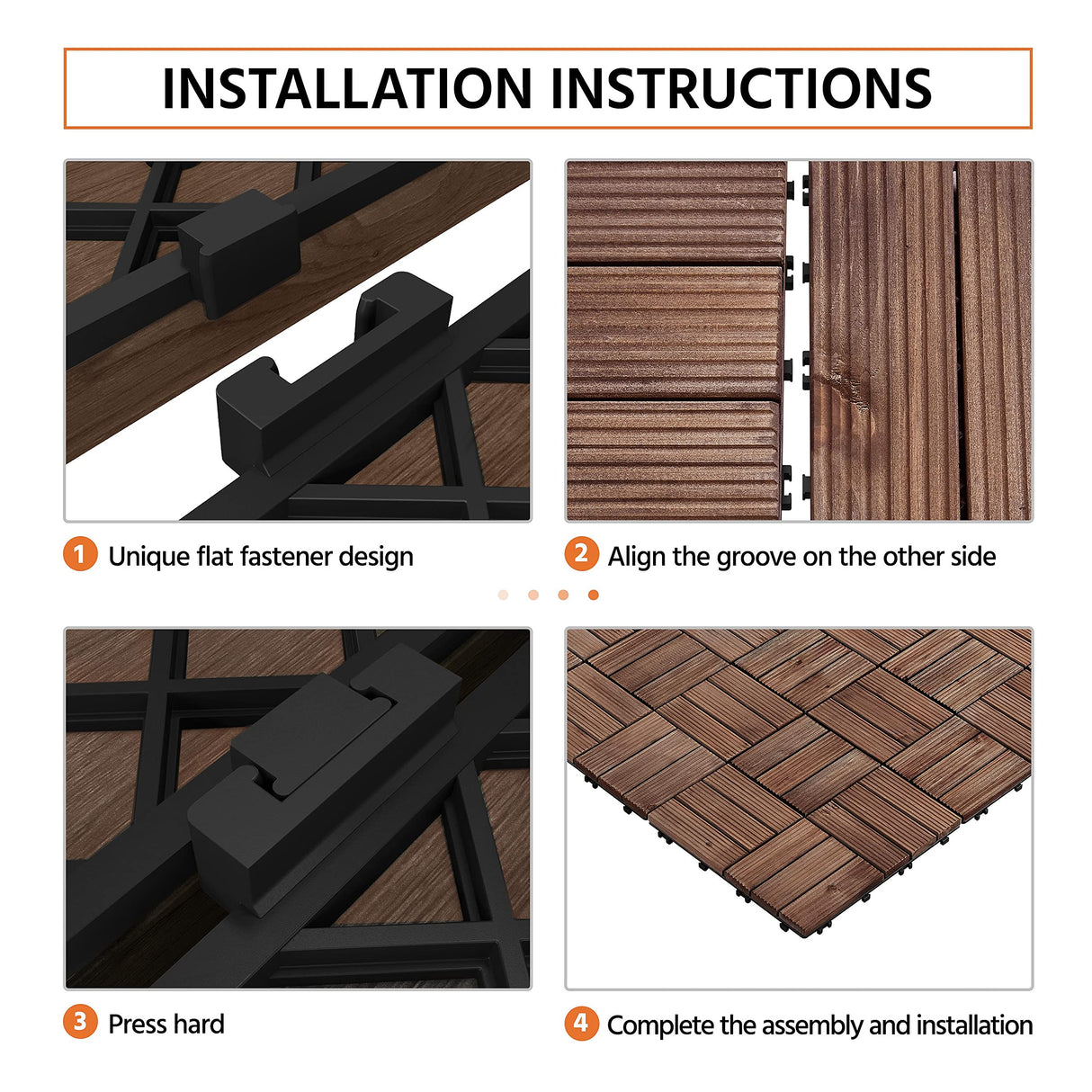 INSTALLATION INSTRUCTIONS

1 Unique flat fastener design

2 Align the groove on the other side

3 Press hard

4 Complete the assembly and installation