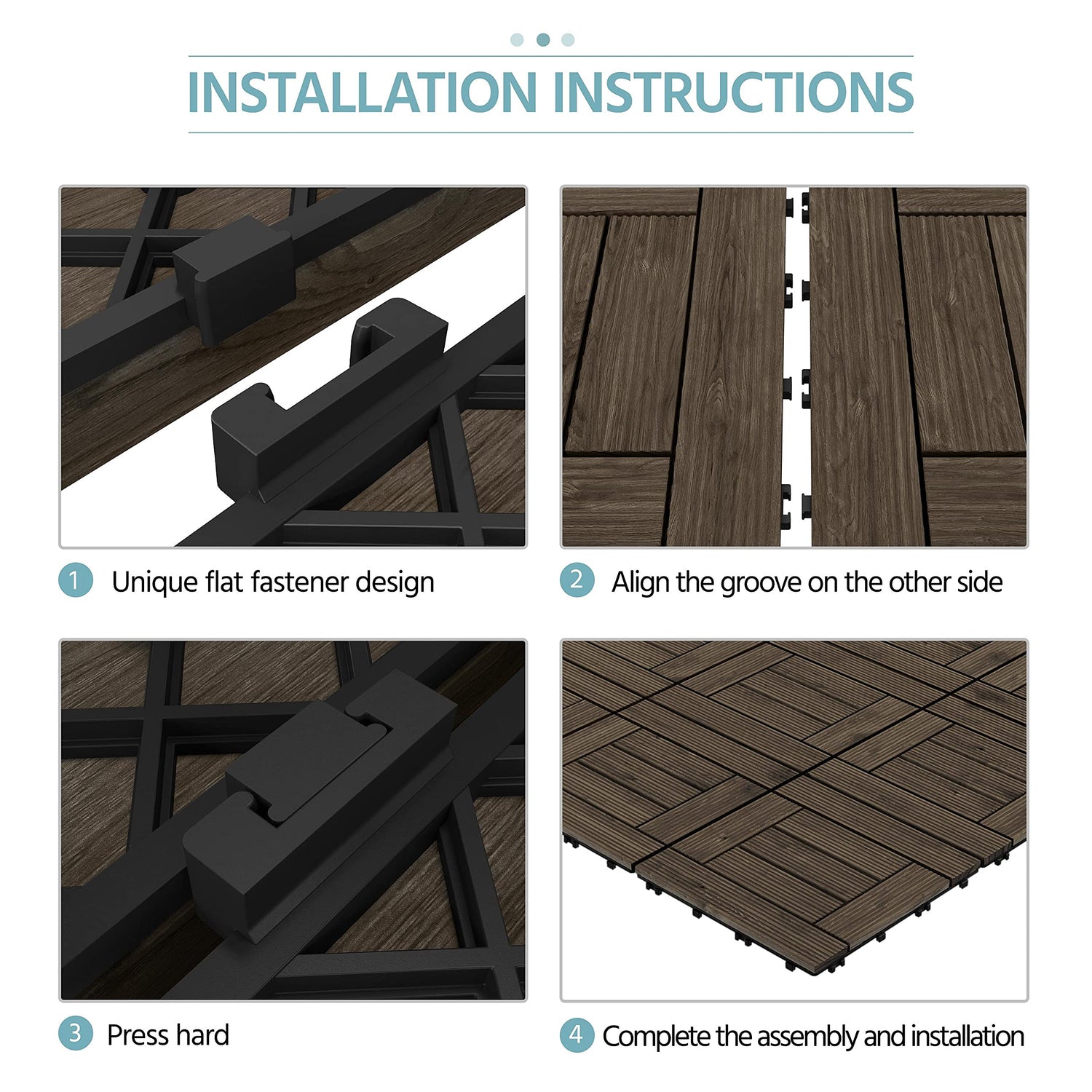 INSTALLATION INSTRUCTIONS

1 Unique flat fastener design

2 Align the groove on the other side

3 Press hard

4 Complete the assembly and installation