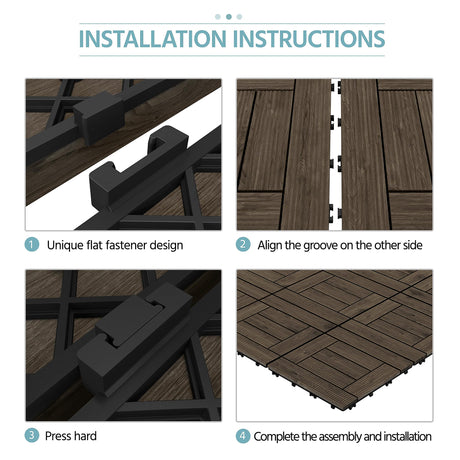 INSTALLATION INSTRUCTIONS

1 Unique flat fastener design

2 Align the groove on the other side

3 Press hard

4 Complete the assembly and installation