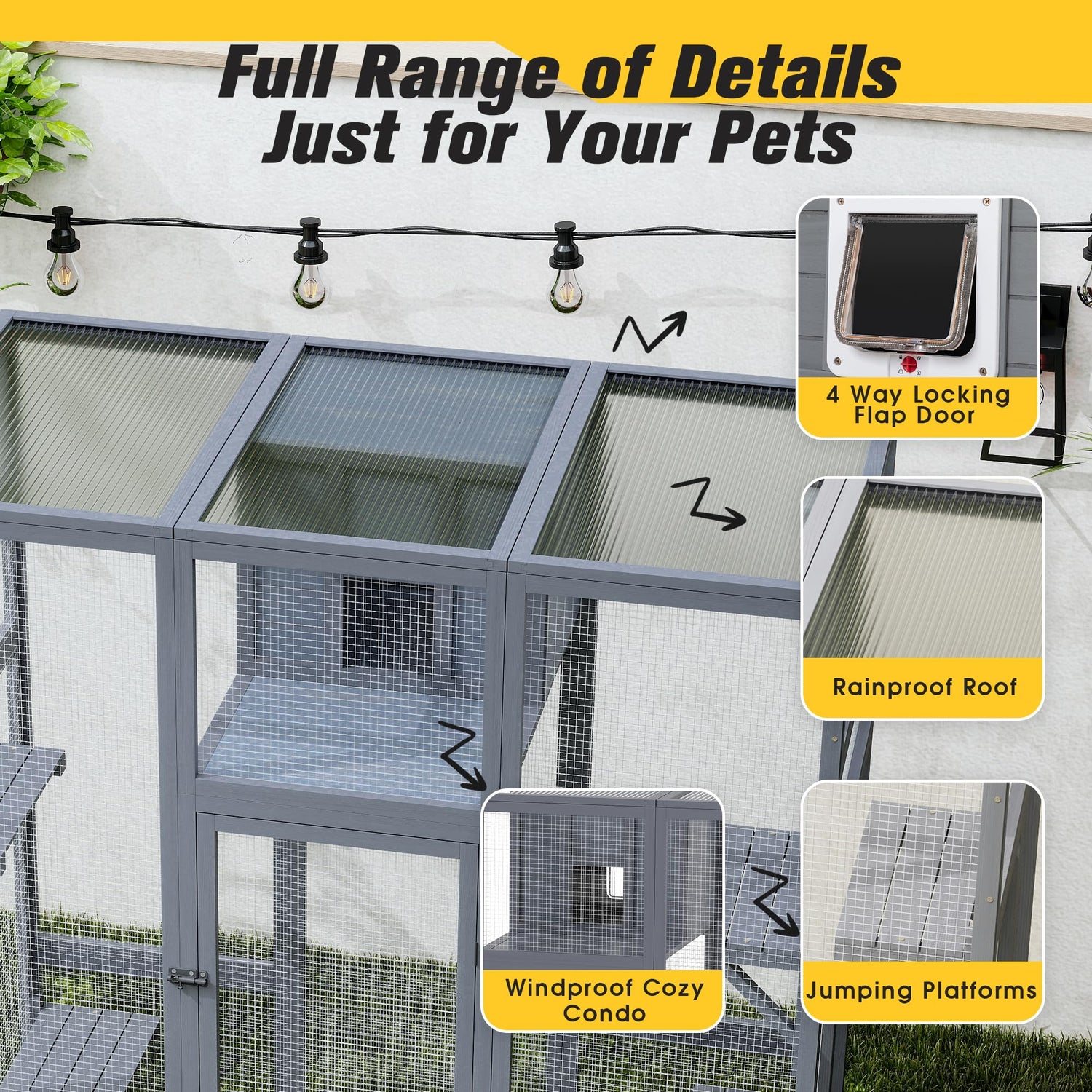 Full Range of Details
Just for Your Pets

4 Way Locking Flap Door

Rainproof Roof

Windproof Cozy Condo

Jumping Platforms