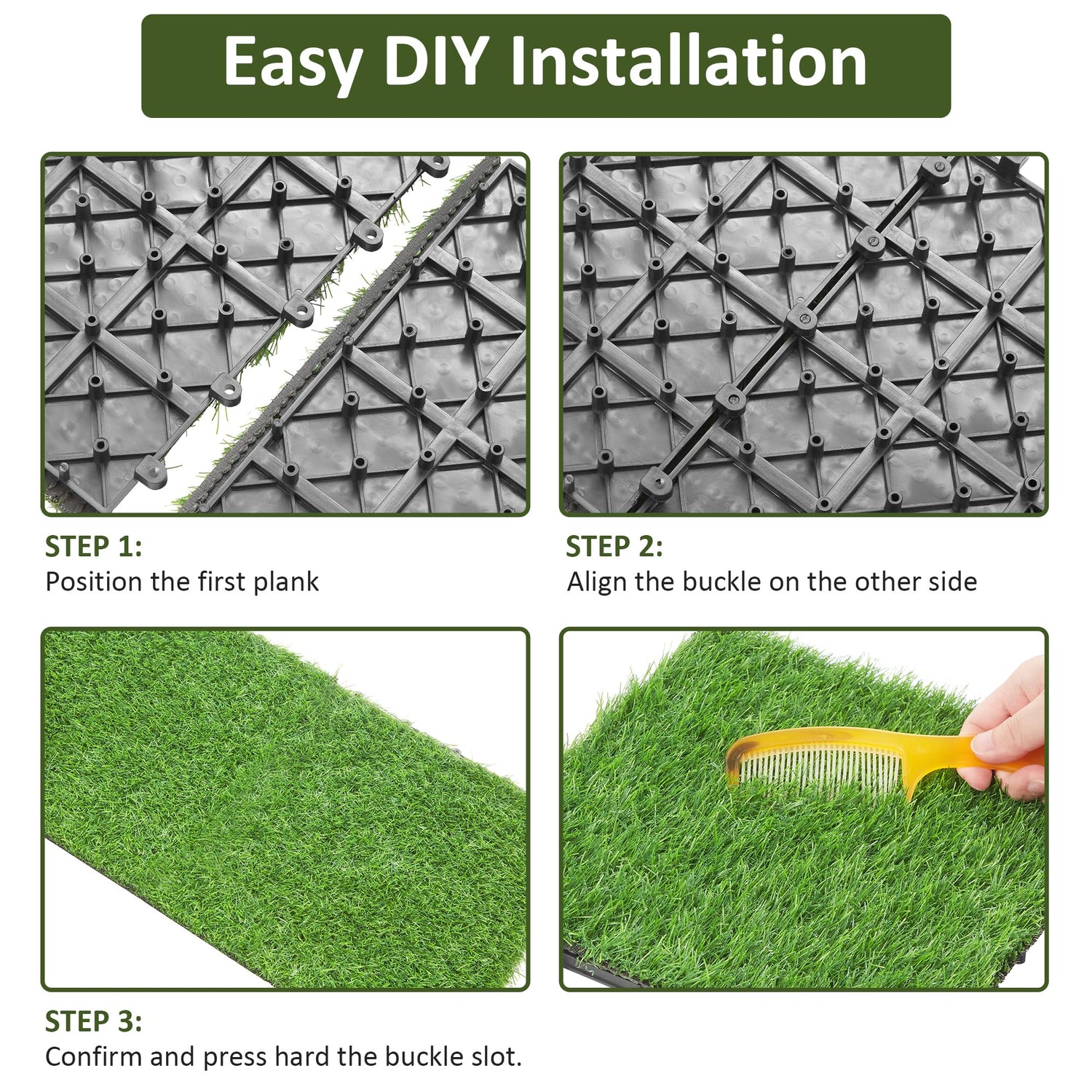 Easy DIY Installation

STEP 1:
Position the first plank

STEP 2:
Align the buckle on the other side

STEP 3:
Confirm and press hard the buckle slot.