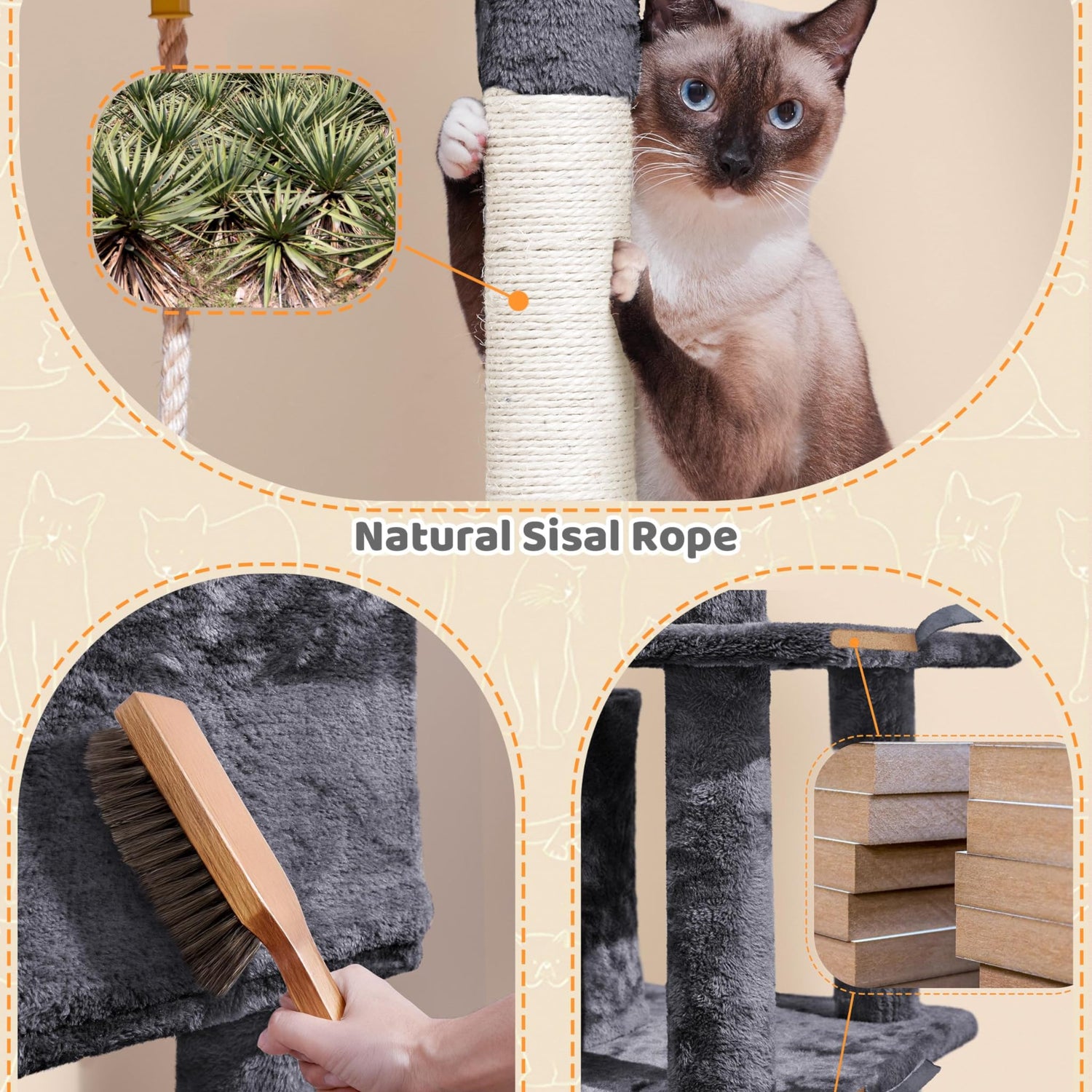 Natural Sisal Rope