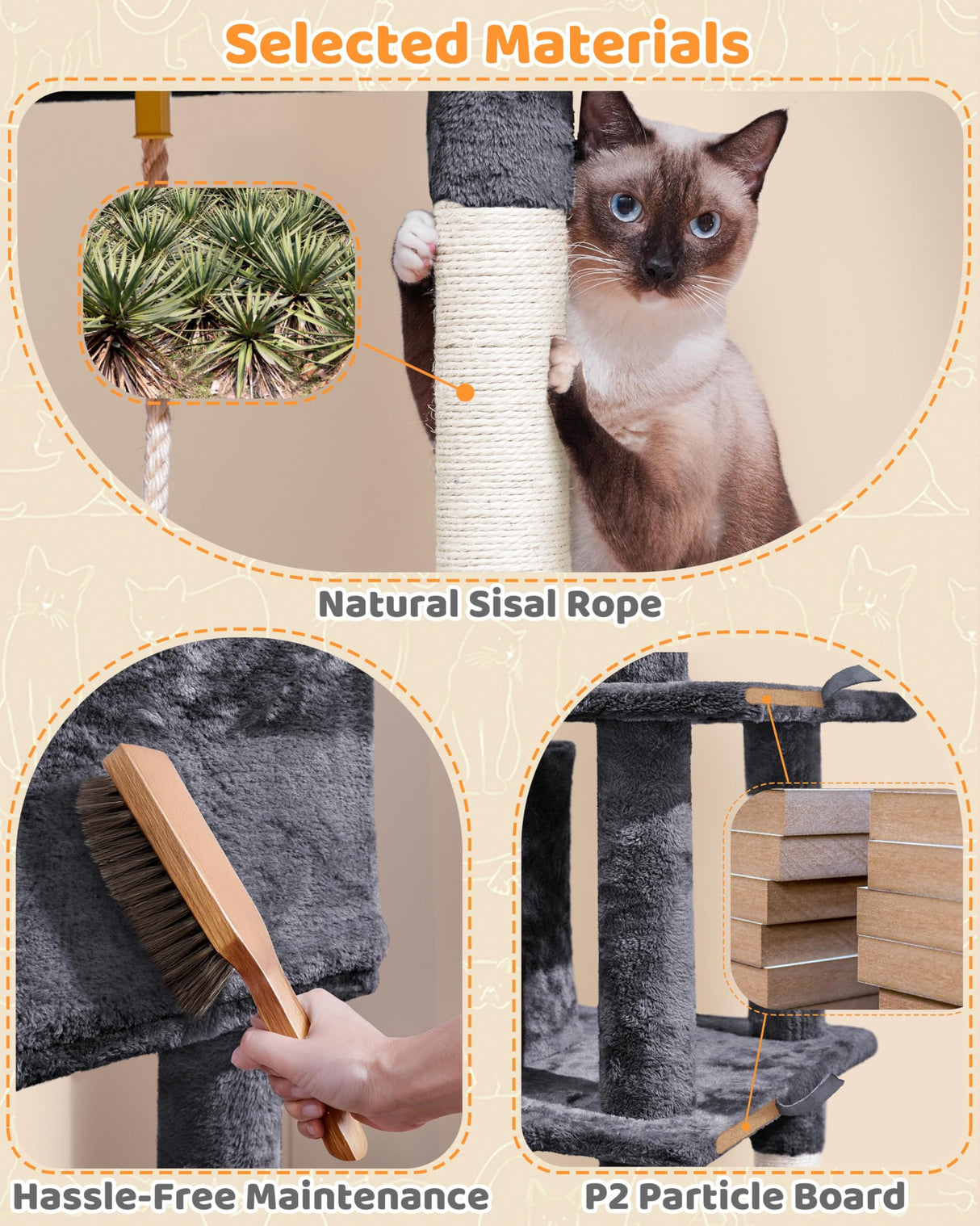 Selected Materials

Natural Sisal Rope

Hassle-Free Maintenance

P2 Particle Board