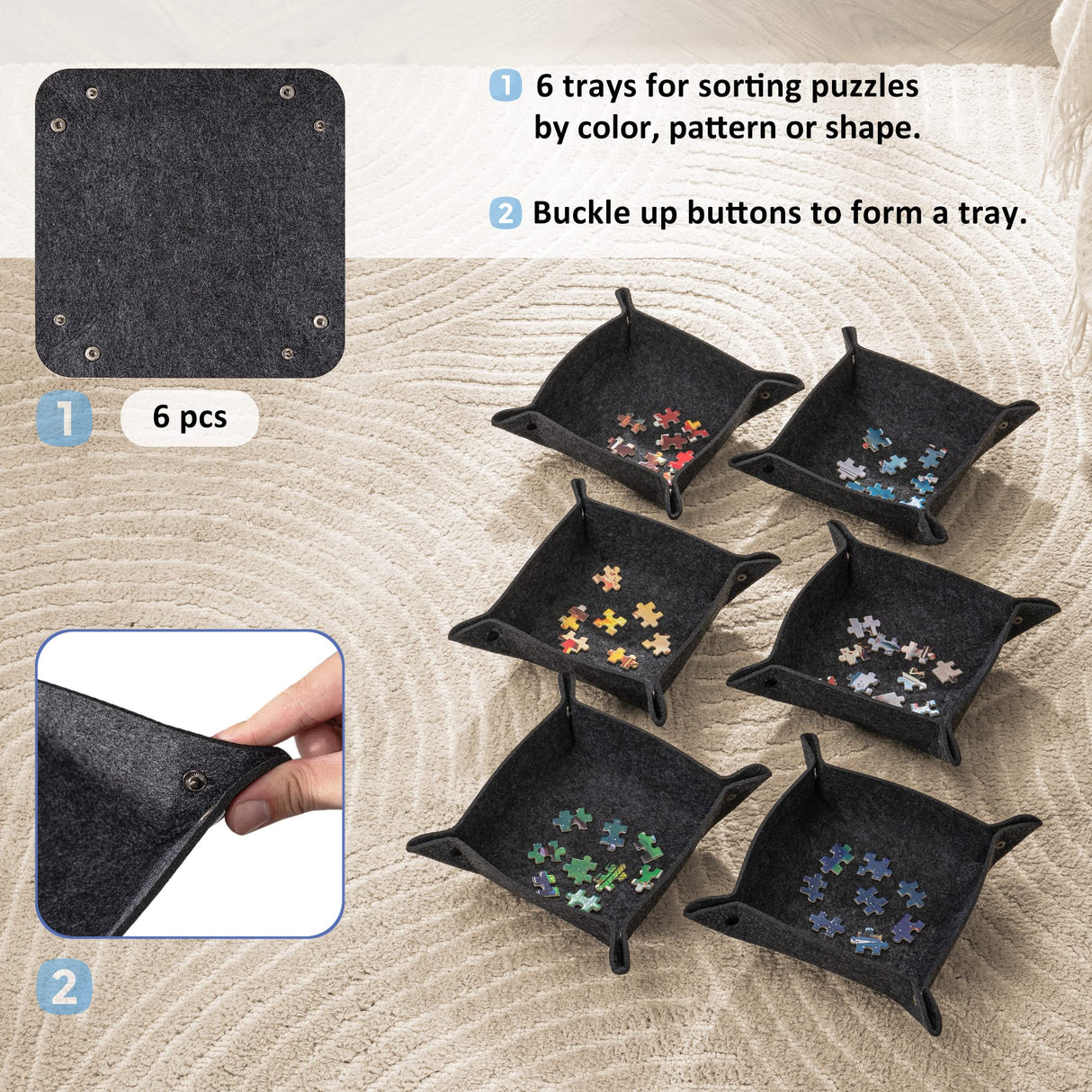 1 6 trays for sorting puzzles by color, pattern or shape.

2 Buckle up buttons to form a tray.

1

6 pcs

2