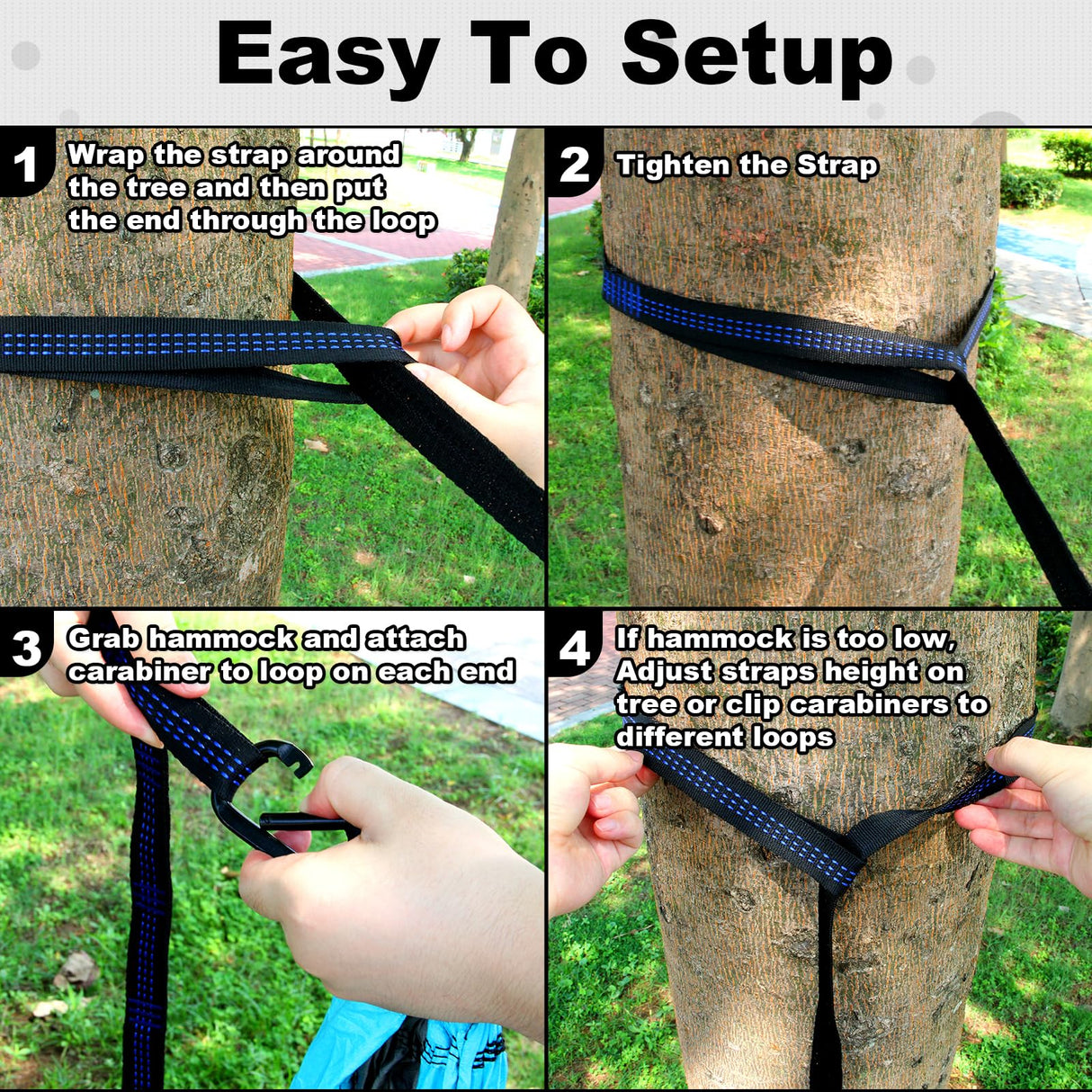 Easy To Setup

1 Wrap the strap around the tree and then put the end through the loop

2 Tighten the Strap

3 Grab hammock and attach carabiner to loop on each end

4 If hammock is too low, Adjust straps height on tree or clip carabiners to different loops