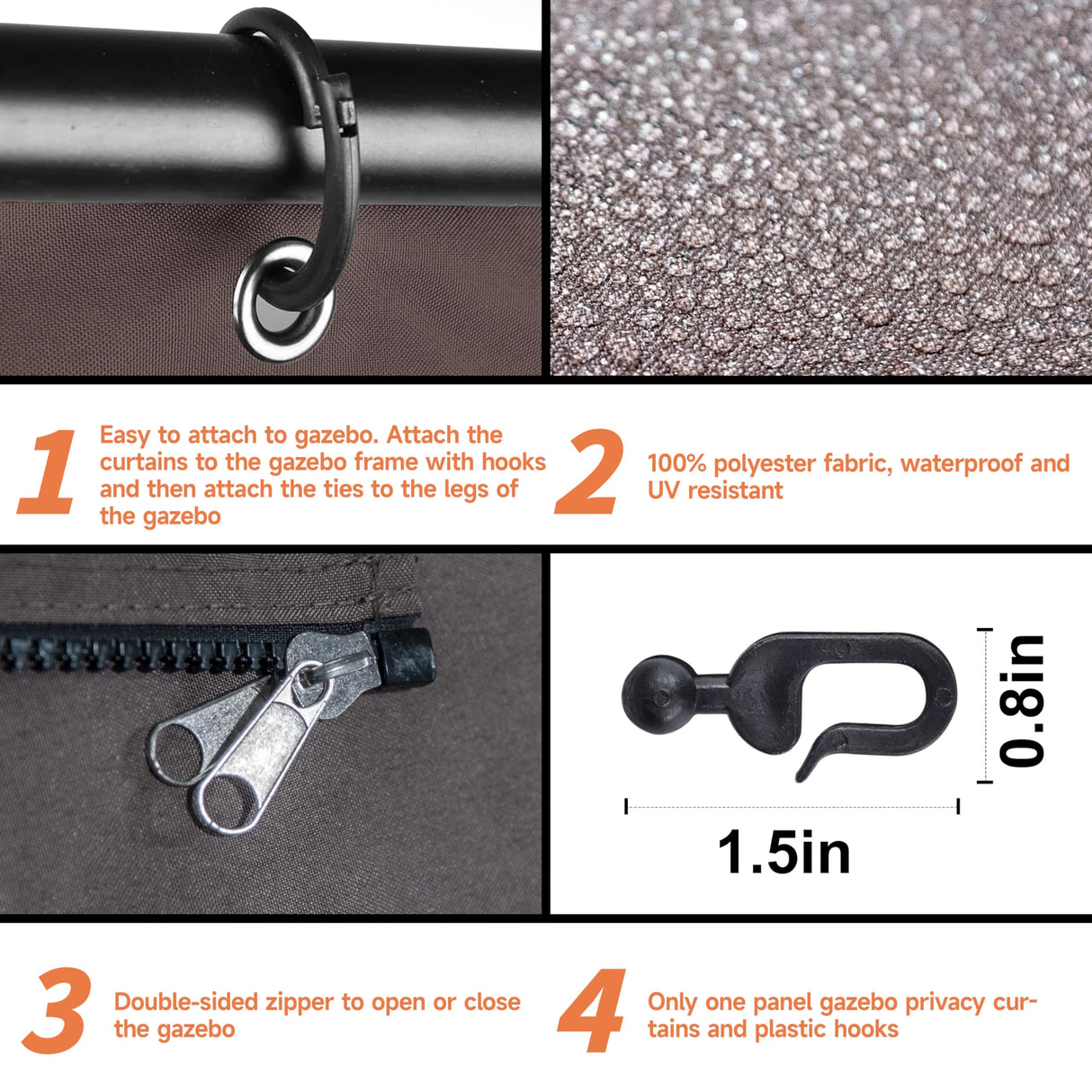 1 Easy to attach to gazebo. Attach the curtains to the gazebo frame with hooks and then attach the ties to the legs of the gazebo

2 100% polyester fabric, waterproof and UV resistant

0.8in

1.5in

3 Double-sided zipper to open or close the gazebo

4 Only one panel gazebo privacy curtains and plastic hooks