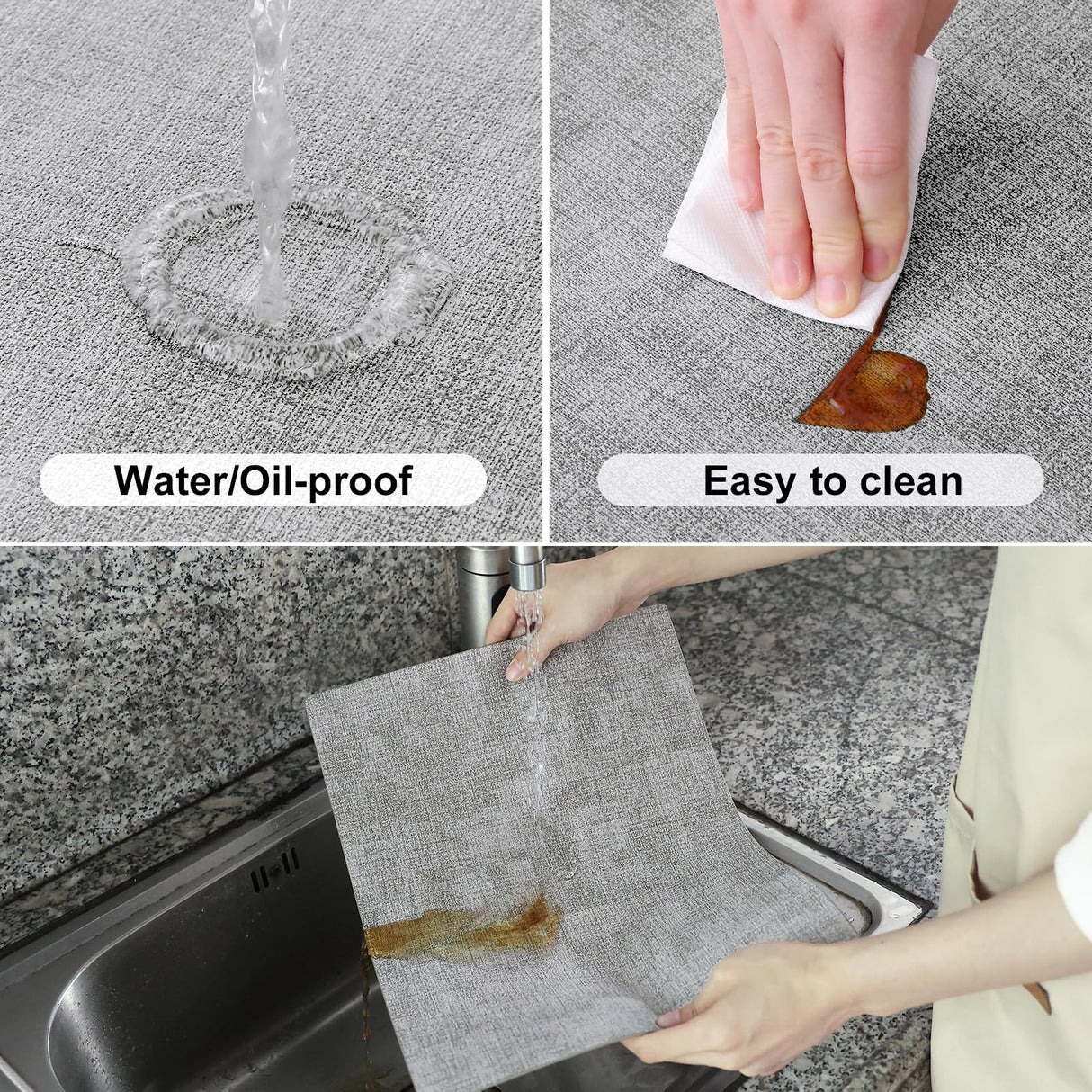 Water/Oil-proof

Easy to clean