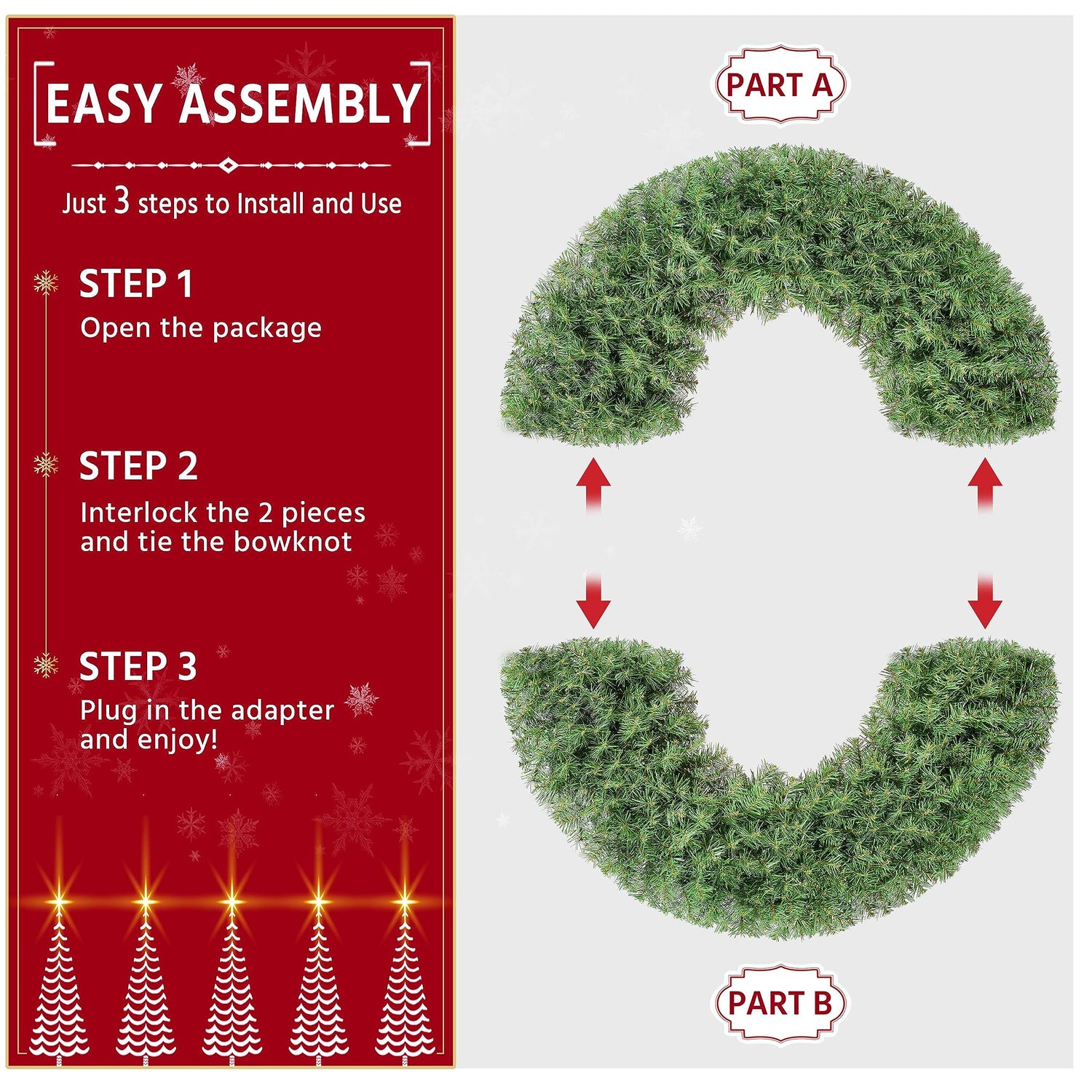 EASY ASSEMBLY

Just 3 steps to Install and Use

STEP 1
Open the package

STEP 2
Interlock the 2 pieces and tie the bowknot

STEP 3
Plug in the adapter and enjoy!

PART A

PART B