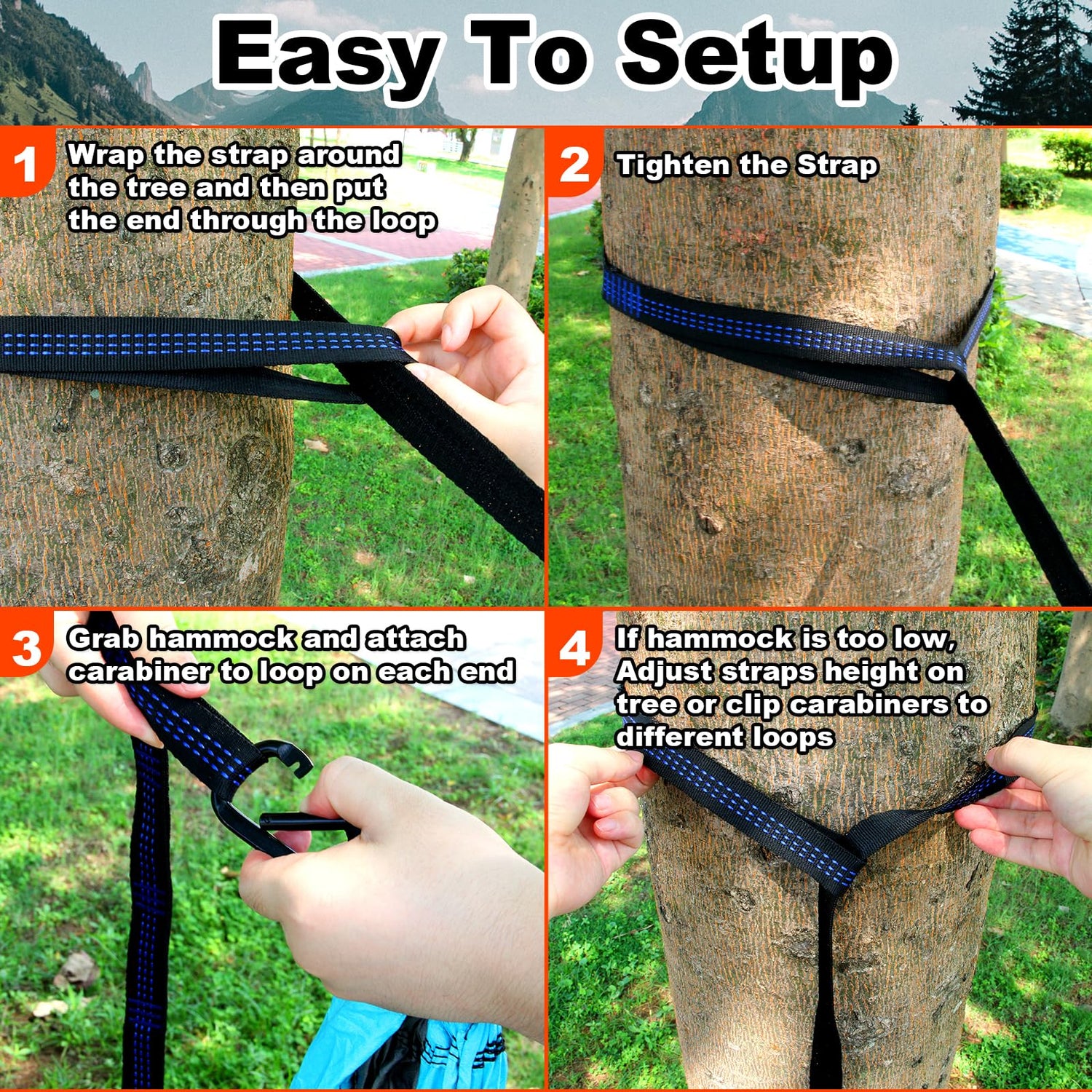 Easy To Setup

1 Wrap the strap around the tree and then put the end through the loop

2 Tighten the Strap

3 Grab hammock and attach carabiner to loop on each end

4 If hammock is too low, Adjust straps height on tree or clip carabiners to different loops