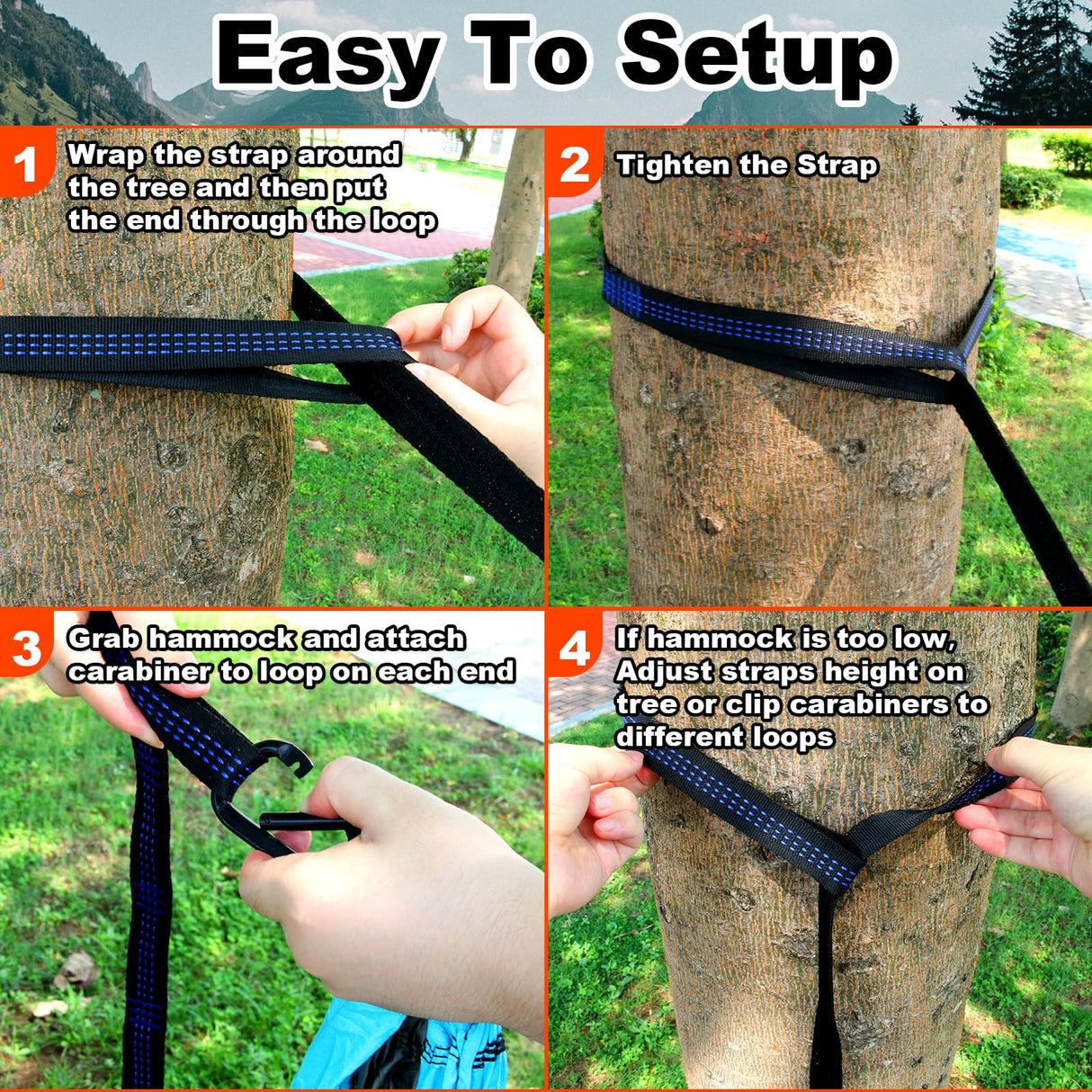 Easy To Setup

1 Wrap the strap around the tree and then put the end through the loop

2 Tighten the Strap

3 Grab hammock and attach carabiner to loop on each end

4 If hammock is too low, Adjust straps height on tree or clip carabiners to different loops