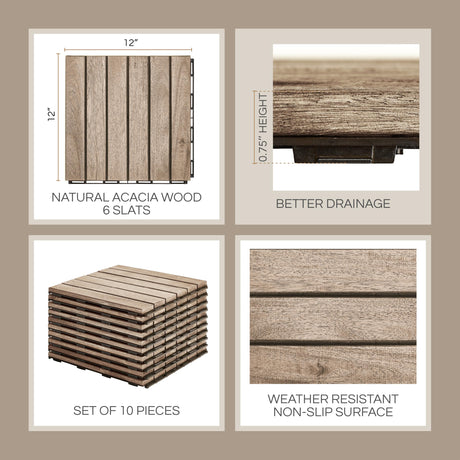 12"

12"

NATURAL ACACIA WOOD
6 SLATS

0.75" HEIGHT

BETTER DRAINAGE

SET OF 10 PIECES

WEATHER RESISTANT
NON-SLIP SURFACE