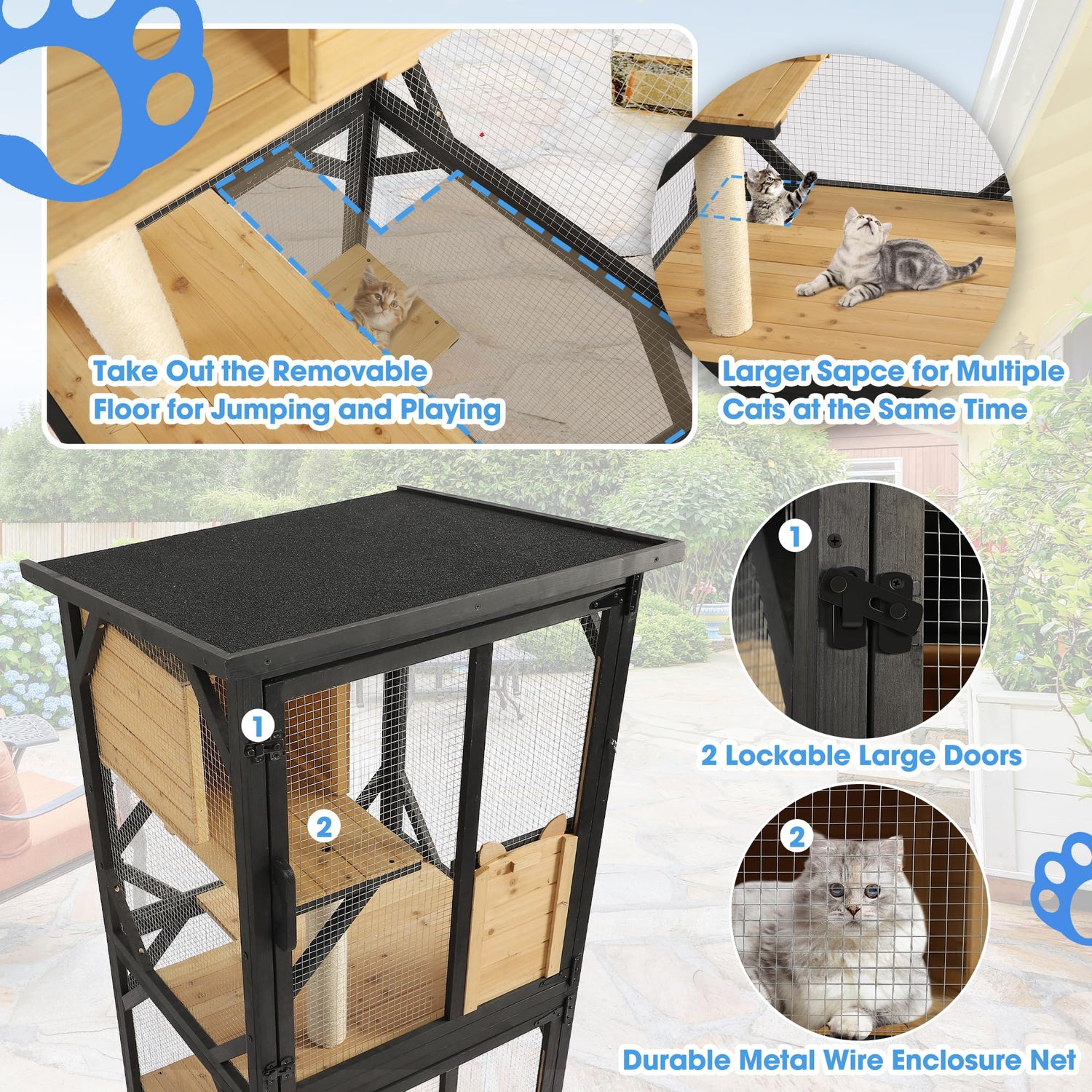 Take Out the Removable Floor for Jumping and Playing

Larger Sapce for Multiple Cats at the Same Time

1

2

1

2 Lockable Large Doors

2

Durable Metal Wire Enclosure Net