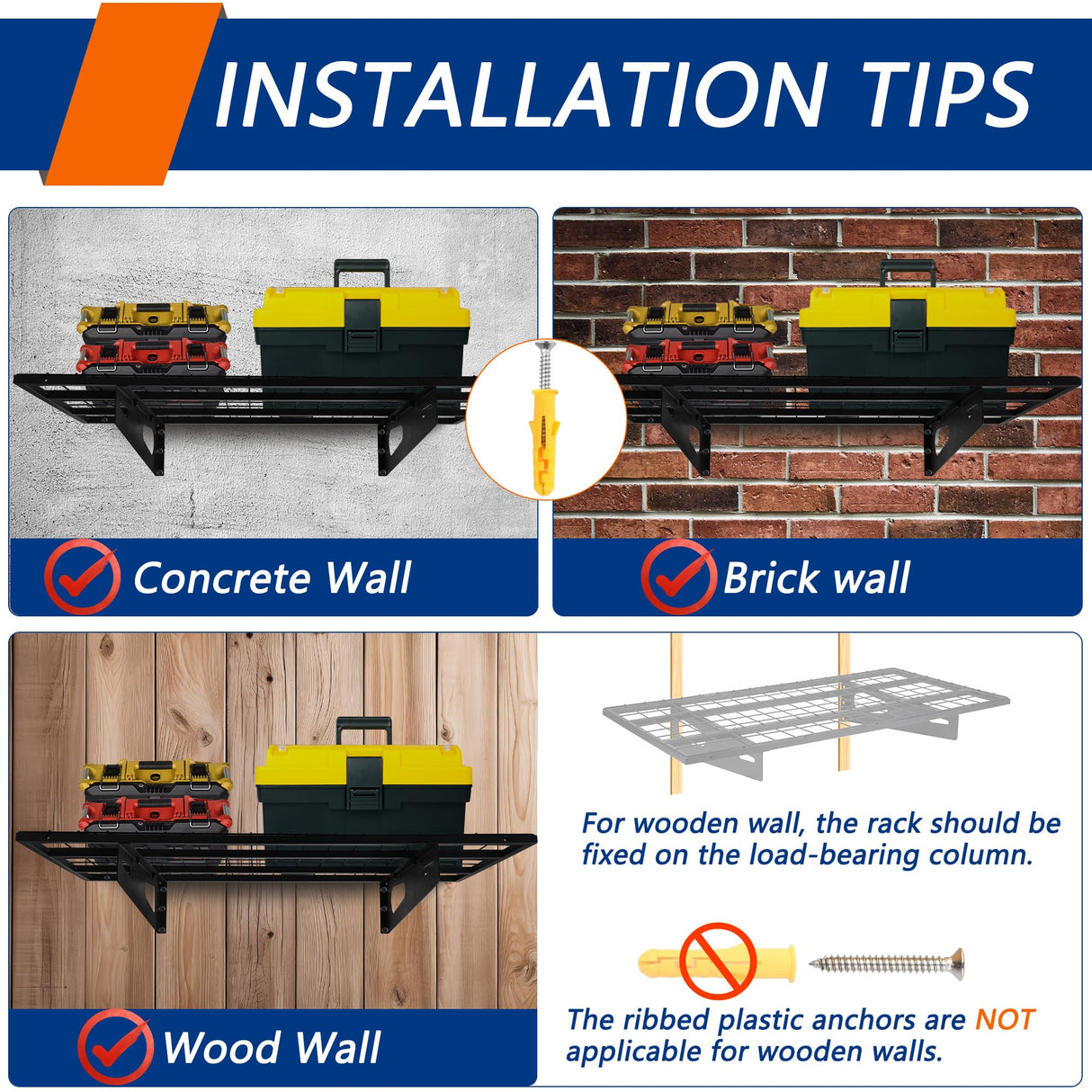 INSTALLATION TIPS

Concrete Wall

Brick wall

Wood Wall

For wooden wall, the rack should be fixed on the load-bearing column.

The ribbed plastic anchors are NOT applicable for wooden walls.