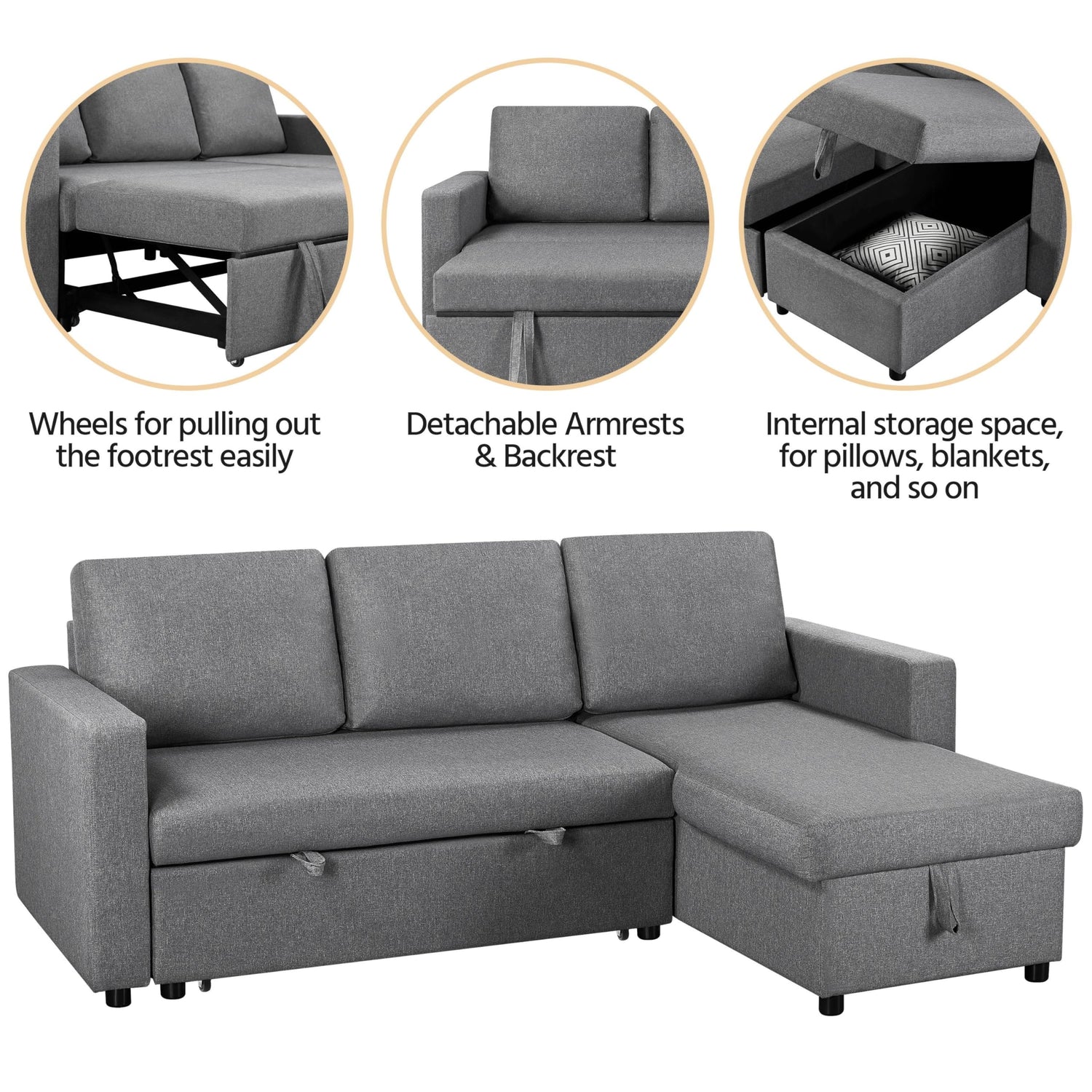 Wheels for pulling out the footrest easily

Detachable Armrests & Backrest

Internal storage space, for pillows, blankets, and so on