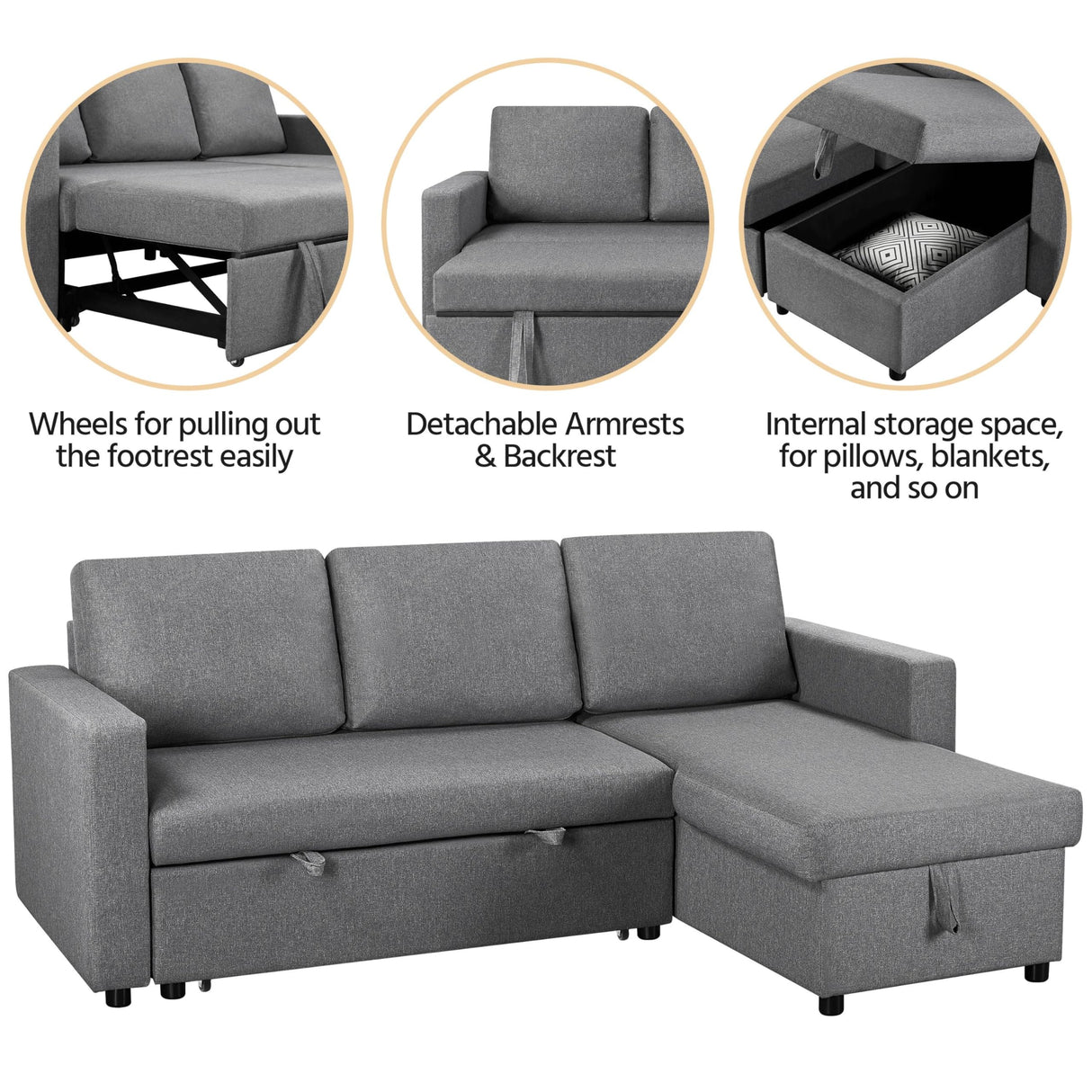 Wheels for pulling out the footrest easily

Detachable Armrests & Backrest

Internal storage space, for pillows, blankets, and so on