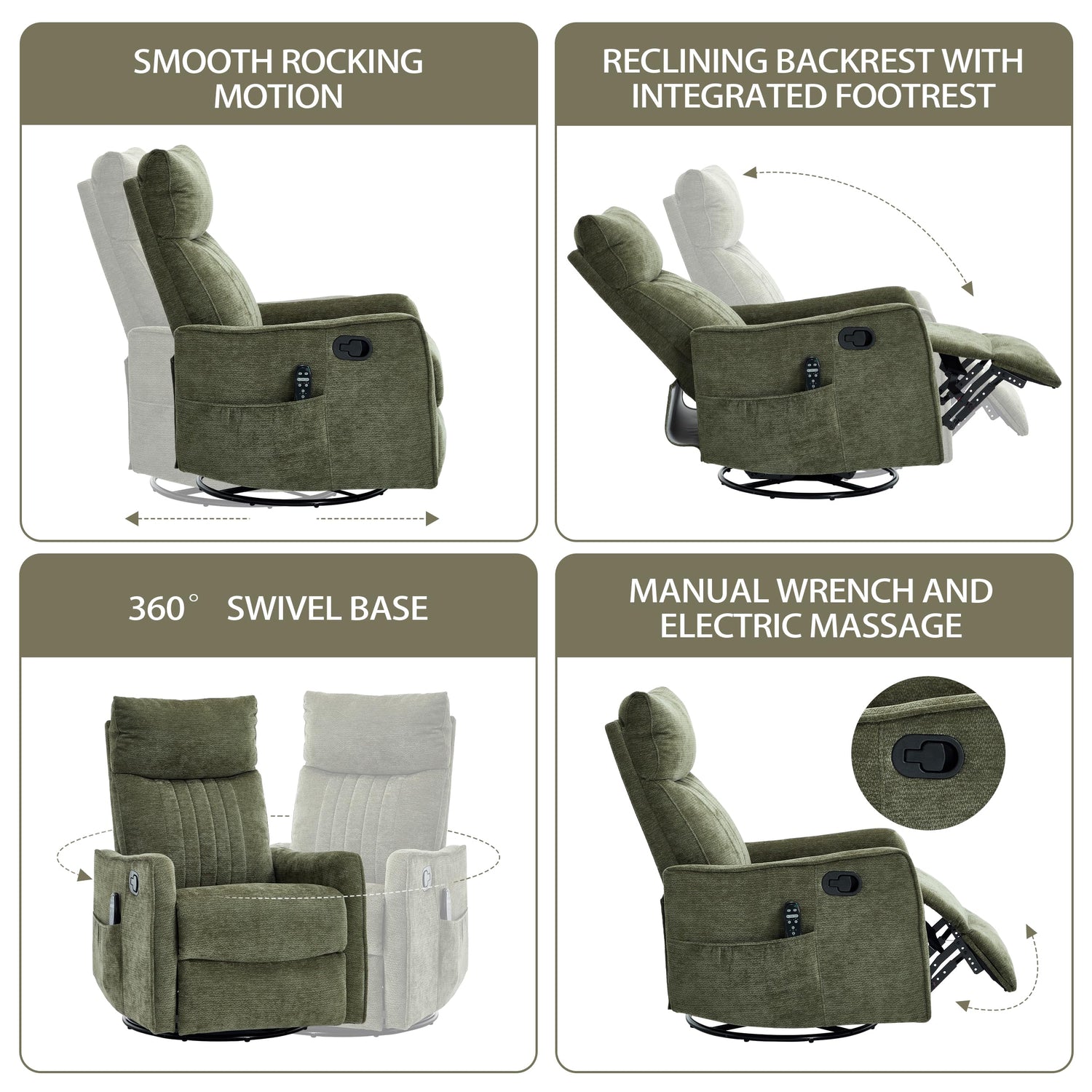 SMOOTH ROCKING MOTION

RECLINING BACKREST WITH INTEGRATED FOOTREST

360° SWIVEL BASE

MANUAL WRENCH AND ELECTRIC MASSAGE