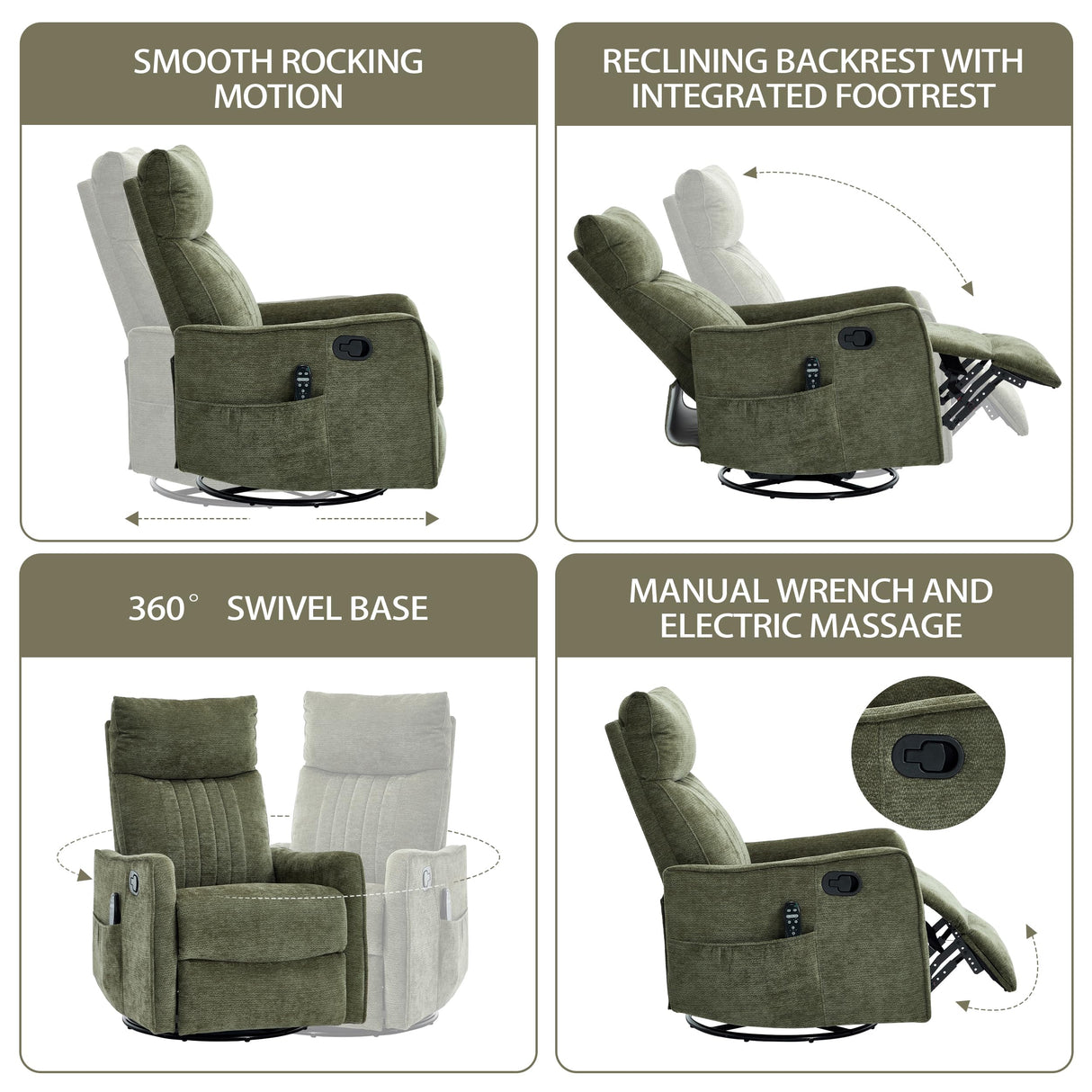 SMOOTH ROCKING MOTION

RECLINING BACKREST WITH INTEGRATED FOOTREST

360° SWIVEL BASE

MANUAL WRENCH AND ELECTRIC MASSAGE