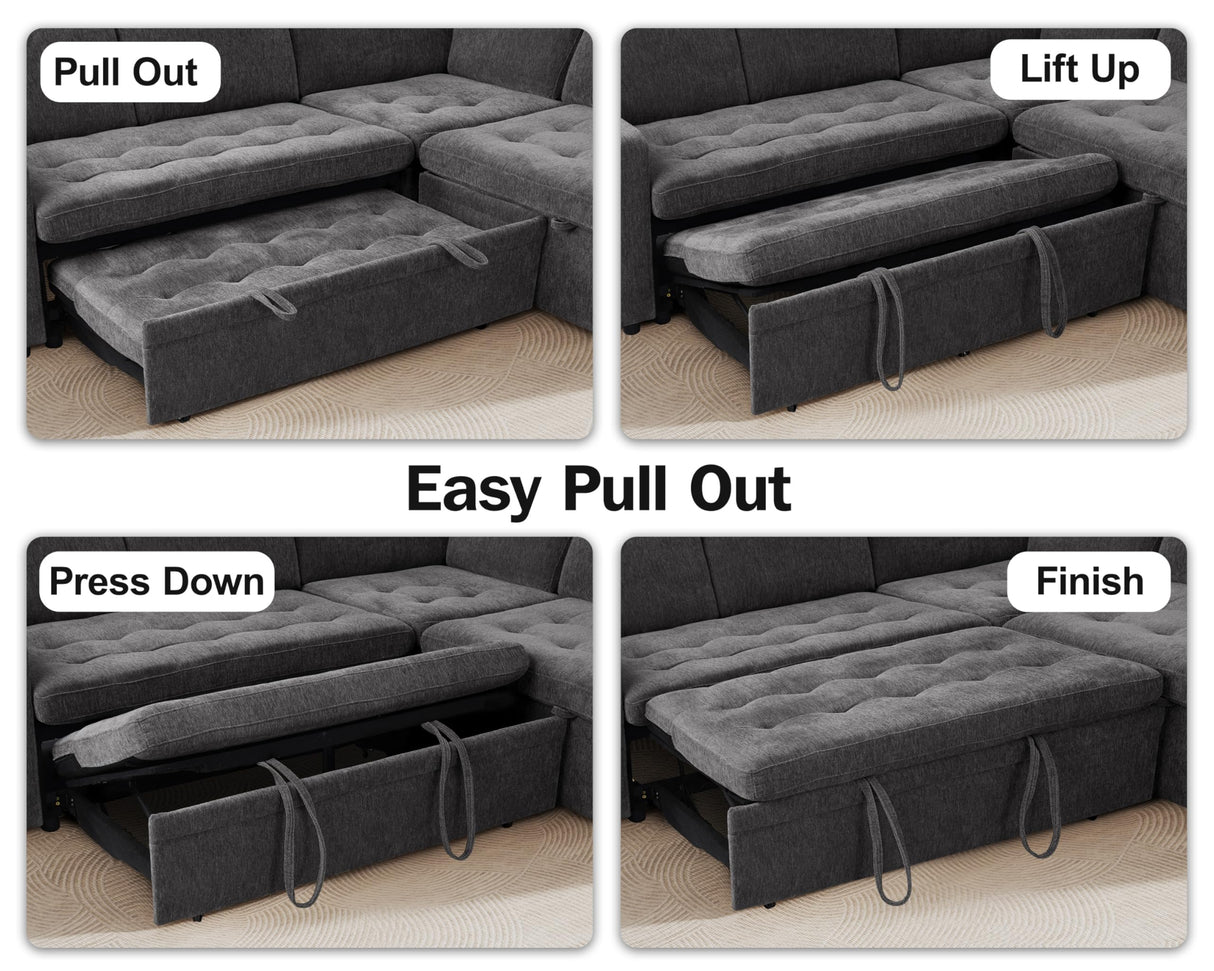 Pull Out

Lift Up

Easy Pull Out

Press Down

Finish